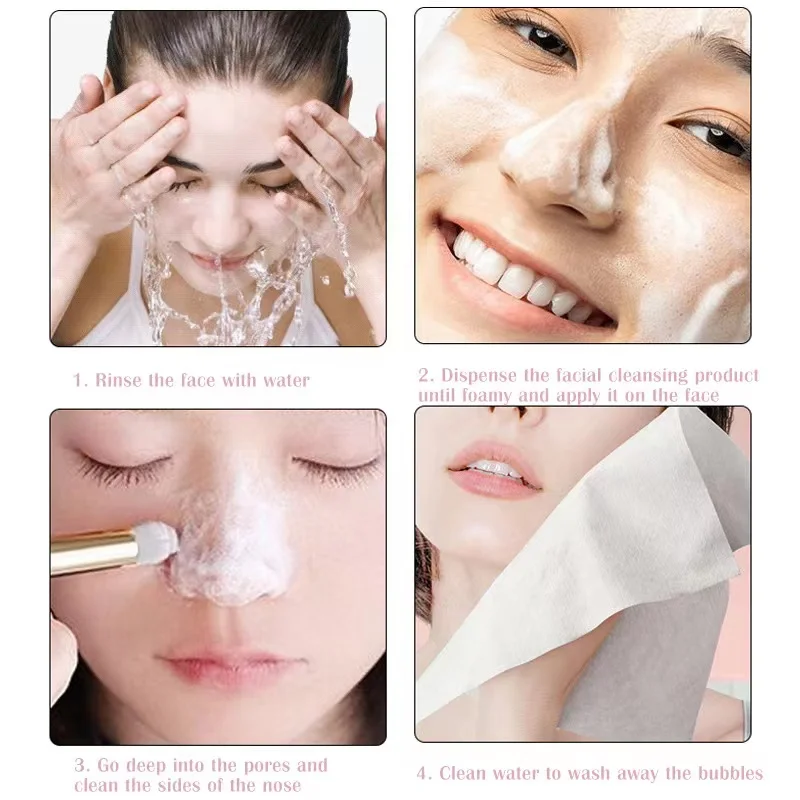 1. Rinse the face with water

2. Dispense the facial cleansing product until foamy and apply it on the face

3. Go deep into the pores and clean the sides of the nose

4. Clean water to wash away the bubbles