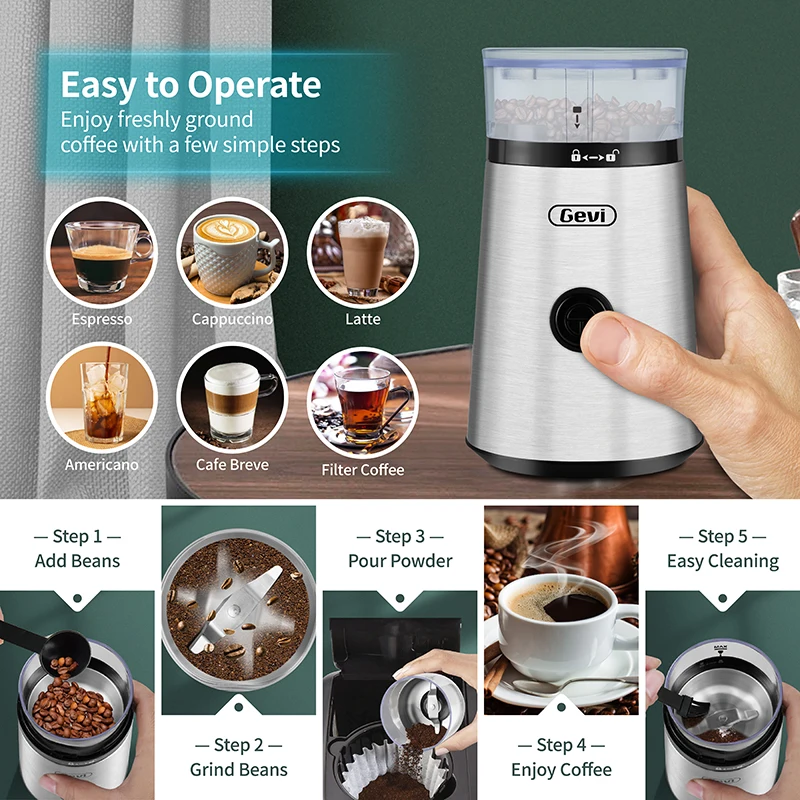 Easy to Operate
Enjoy freshly ground coffee with a few simple steps

Gevi

Espresso
Cappuccino
Latte
Americano
Cafe Breve
Filter Coffee

— Step 1 —
Add Beans

— Step 2 —
Grind Beans

— Step 3 —
Pour Powder

— Step 4 —
Enjoy Coffee

— Step 5 —
Easy Cleaning

MAX