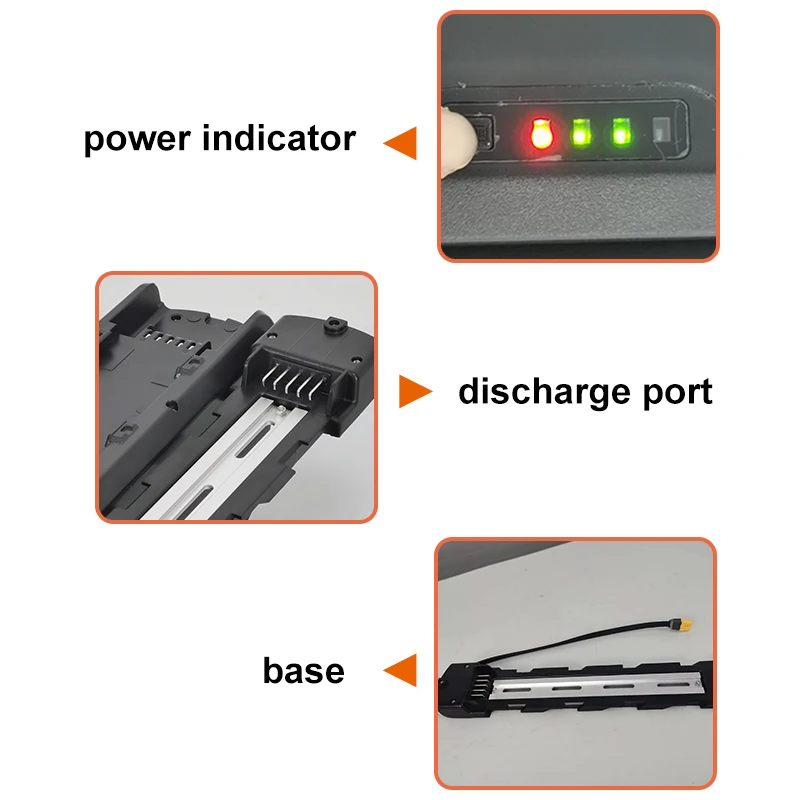 power indicator

discharge port

base