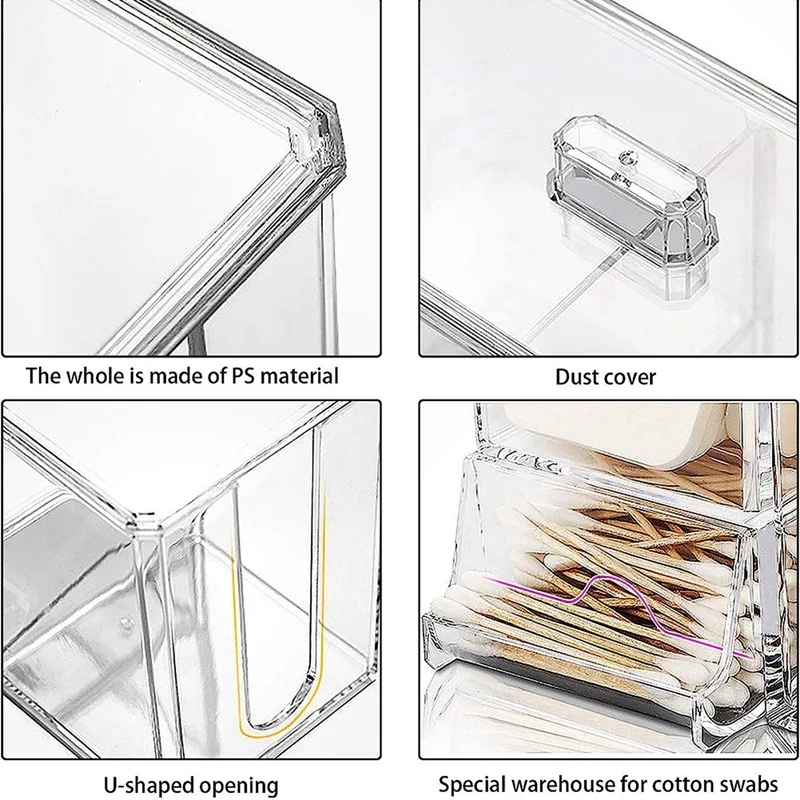 The whole is made of PS material

Dust cover

U-shaped opening

Special warehouse for cotton swabs