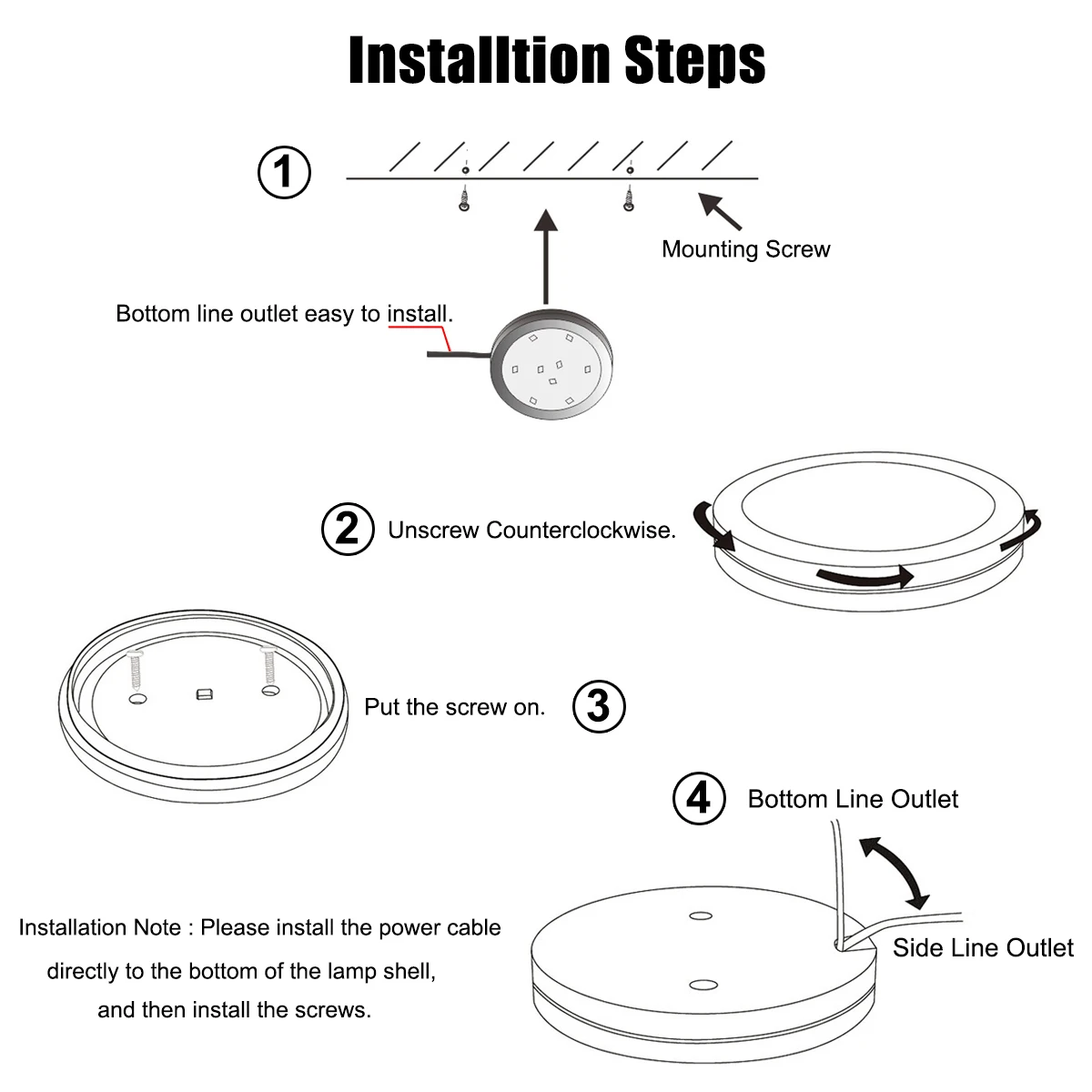 Installtion Steps

1

Mounting Screw

Bottom line outlet easy to install.

2 Unscrew Counterclockwise.

Put the screw on. 3

4 Bottom Line Outlet

Side Line Outlet

Installation Note : Please install the power cable directly to the bottom of the lamp shell, and then install the screws.