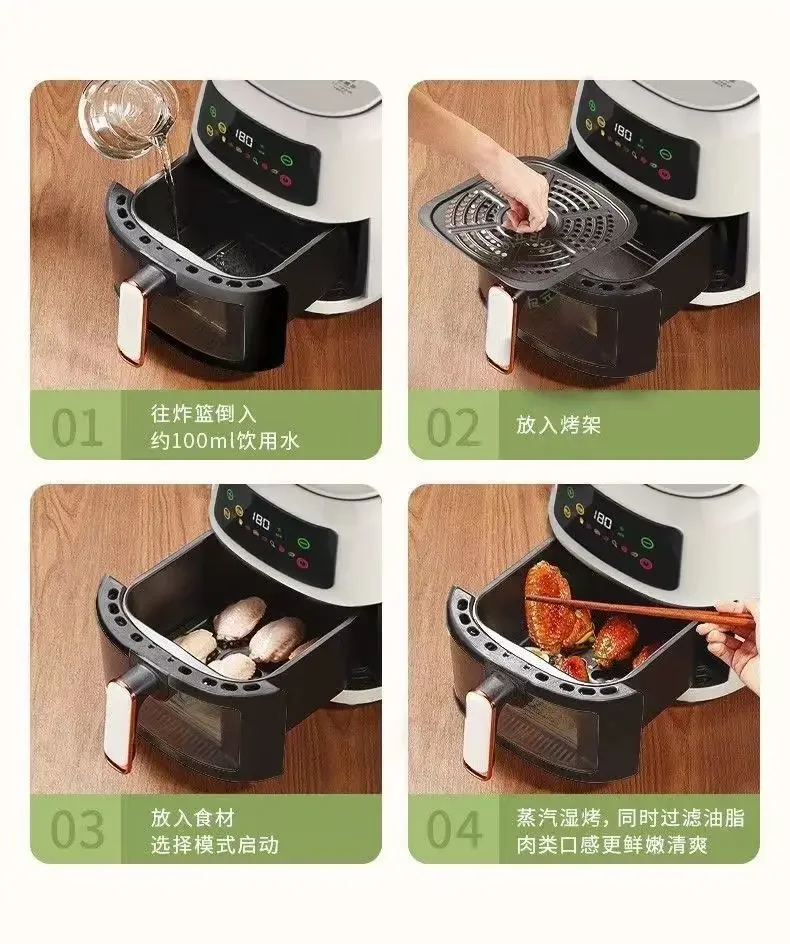 180

01 往炸篮倒入
约100ml饮用水

180

02 放入烤架

180

03 放入食材
选择模式启动

180

04 蒸汽湿烤，同时过滤油脂
肉类口感更鲜嫩清爽