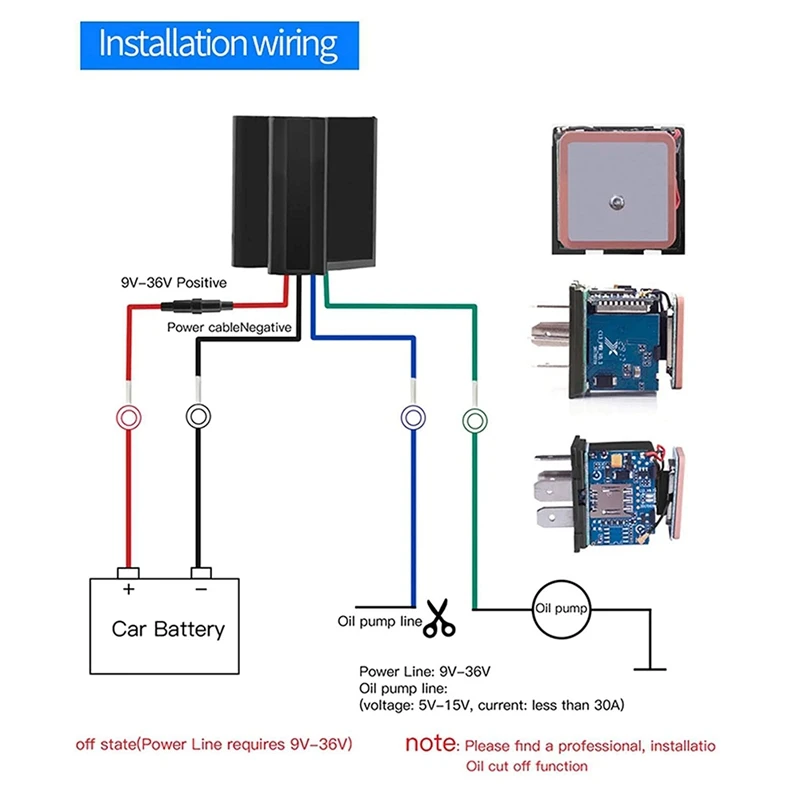 Installation wiring

9V-36V Positive

Power cableNegative

+ −

Car Battery

Oil pump line

Oil pump

Power Line: 9V-36V
Oil pump line:
(voltage: 5V-15V, current: less than 30A)

off state(Power Line requires 9V-36V)

note: Please find a professional, installatio
Oil cut off function