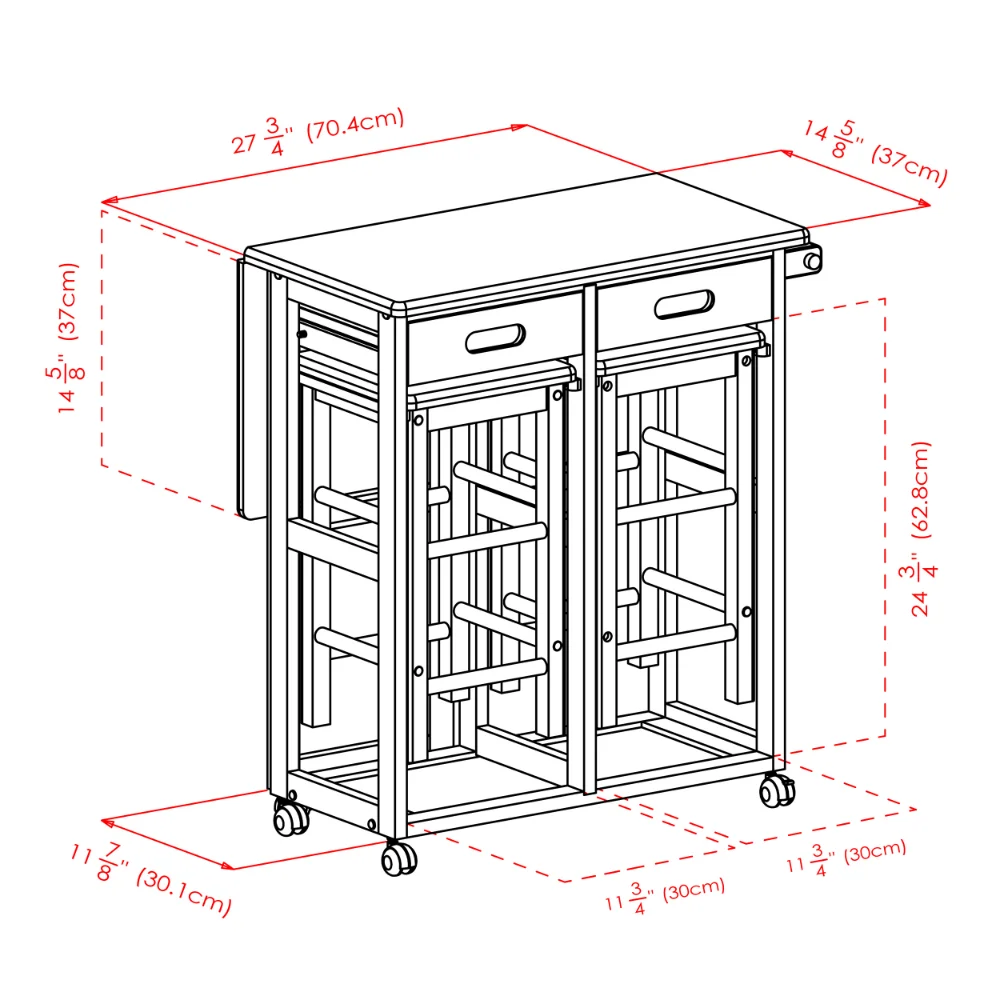 $27\frac{3}{4}$" (70.4cm)

$14\frac{5}{8}$" (37cm)

$14\frac{5}{8}$" (37cm)

$24\frac{3}{4}$" (62.8cm)

$11\frac{7}{8}$" (30.1cm)

$11\frac{3}{4}$" (30cm)

$11\frac{3}{4}$" (30cm)