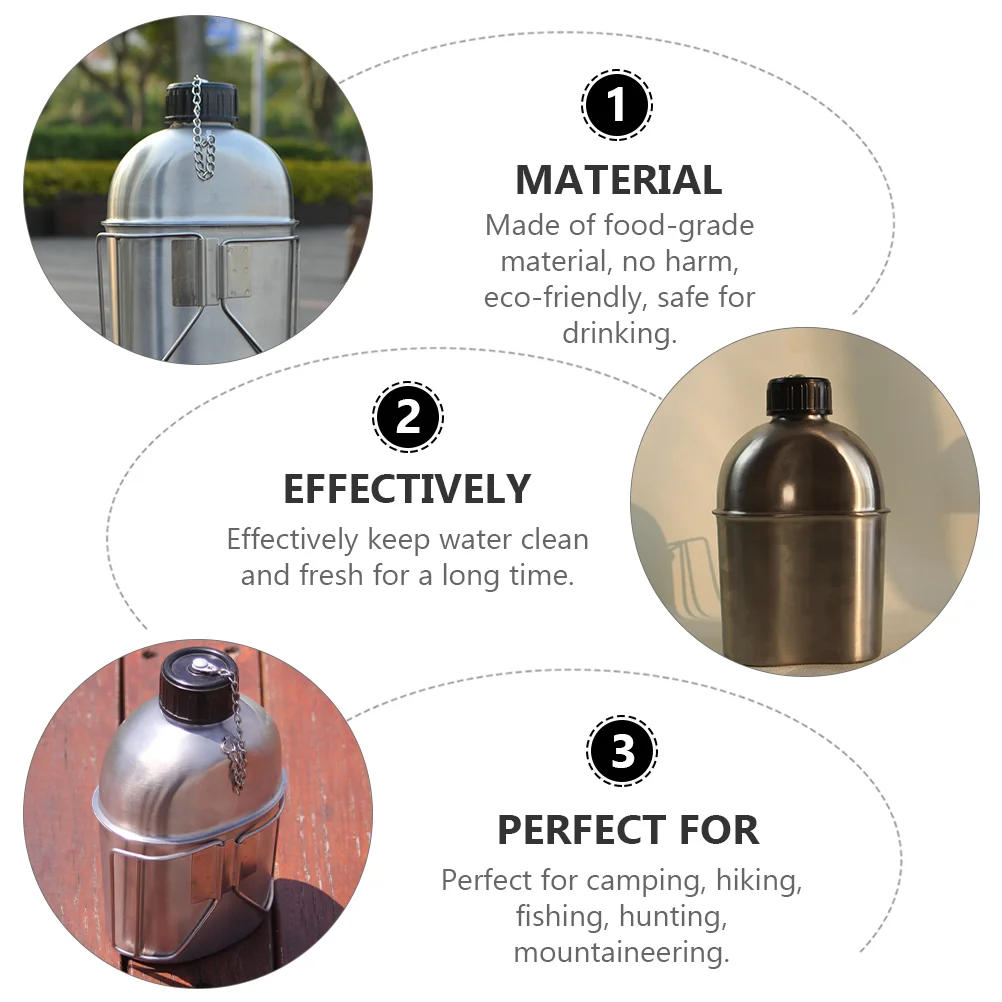 1
MATERIAL
Made of food-grade material, no harm, eco-friendly, safe for drinking.

2
EFFECTIVELY
Effectively keep water clean and fresh for a long time.

3
PERFECT FOR
Perfect for camping, hiking, fishing, hunting, mountaineering.