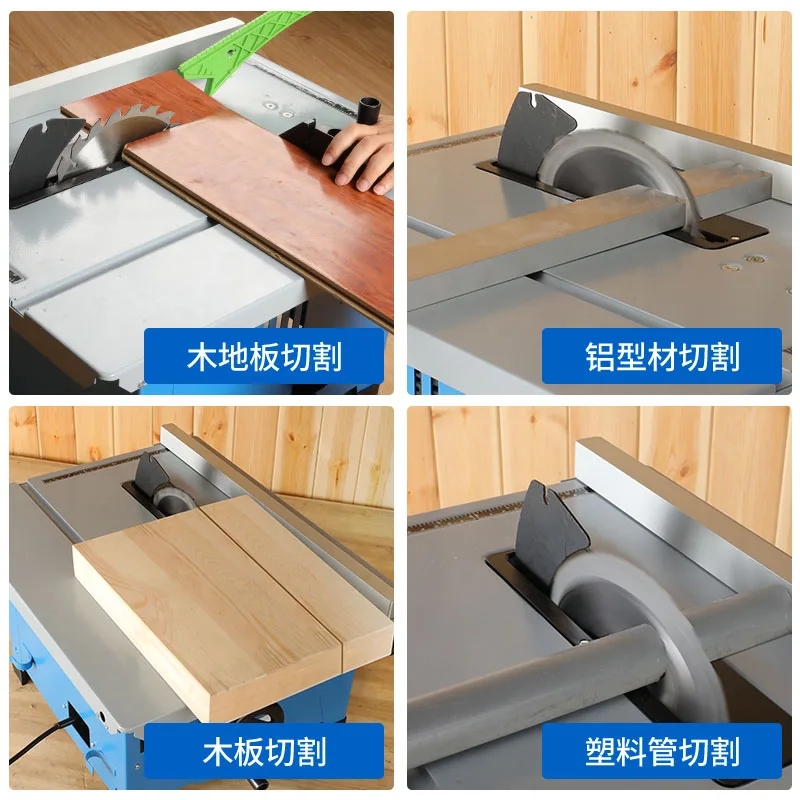 木地板切割

铝型材切割

木板切割

塑料管切割