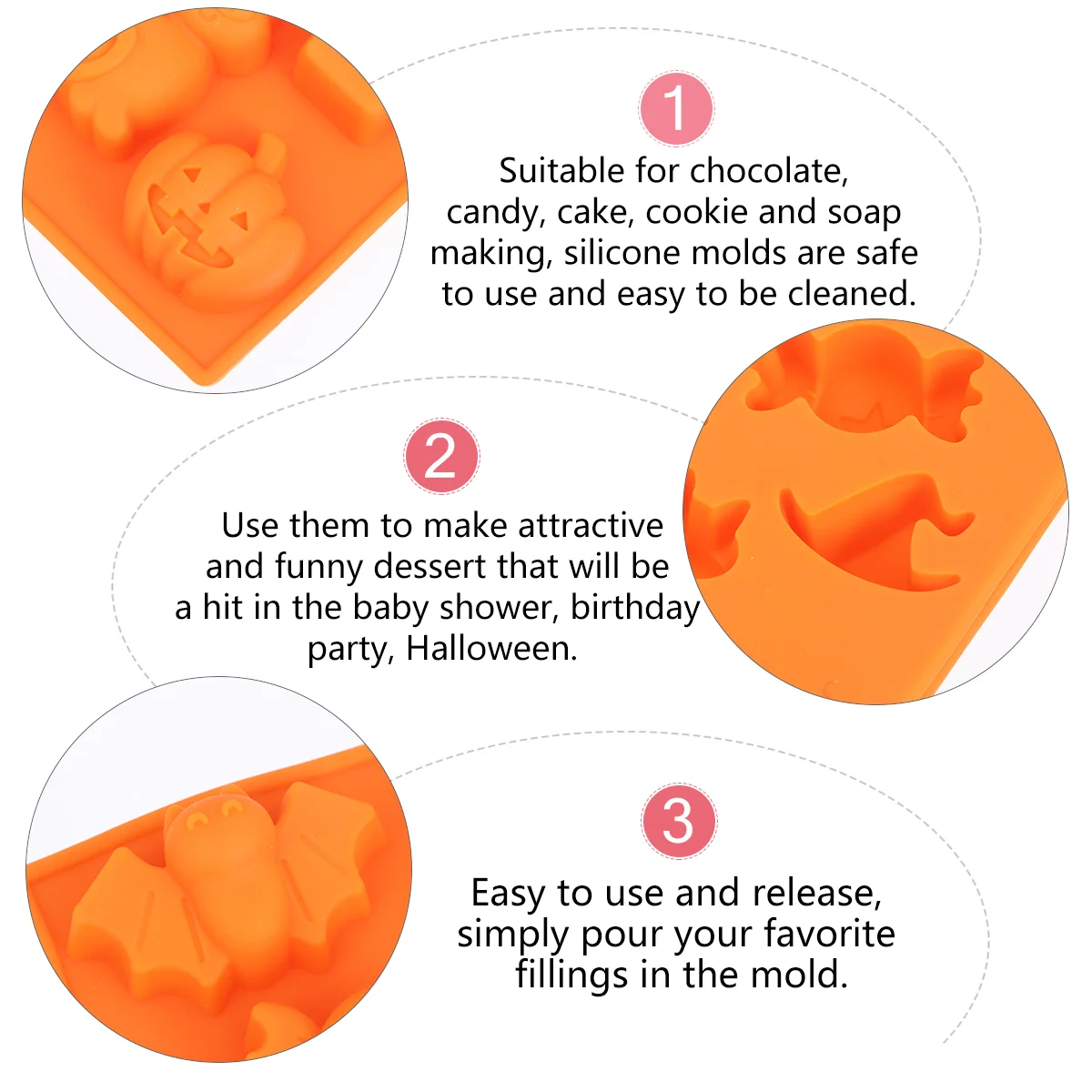 1

Suitable for chocolate, candy, cake, cookie and soap making, silicone molds are safe to use and easy to be cleaned.

2

Use them to make attractive and funny dessert that will be a hit in the baby shower, birthday party, Halloween.

3

Easy to use and release, simply pour your favorite fillings in the mold.