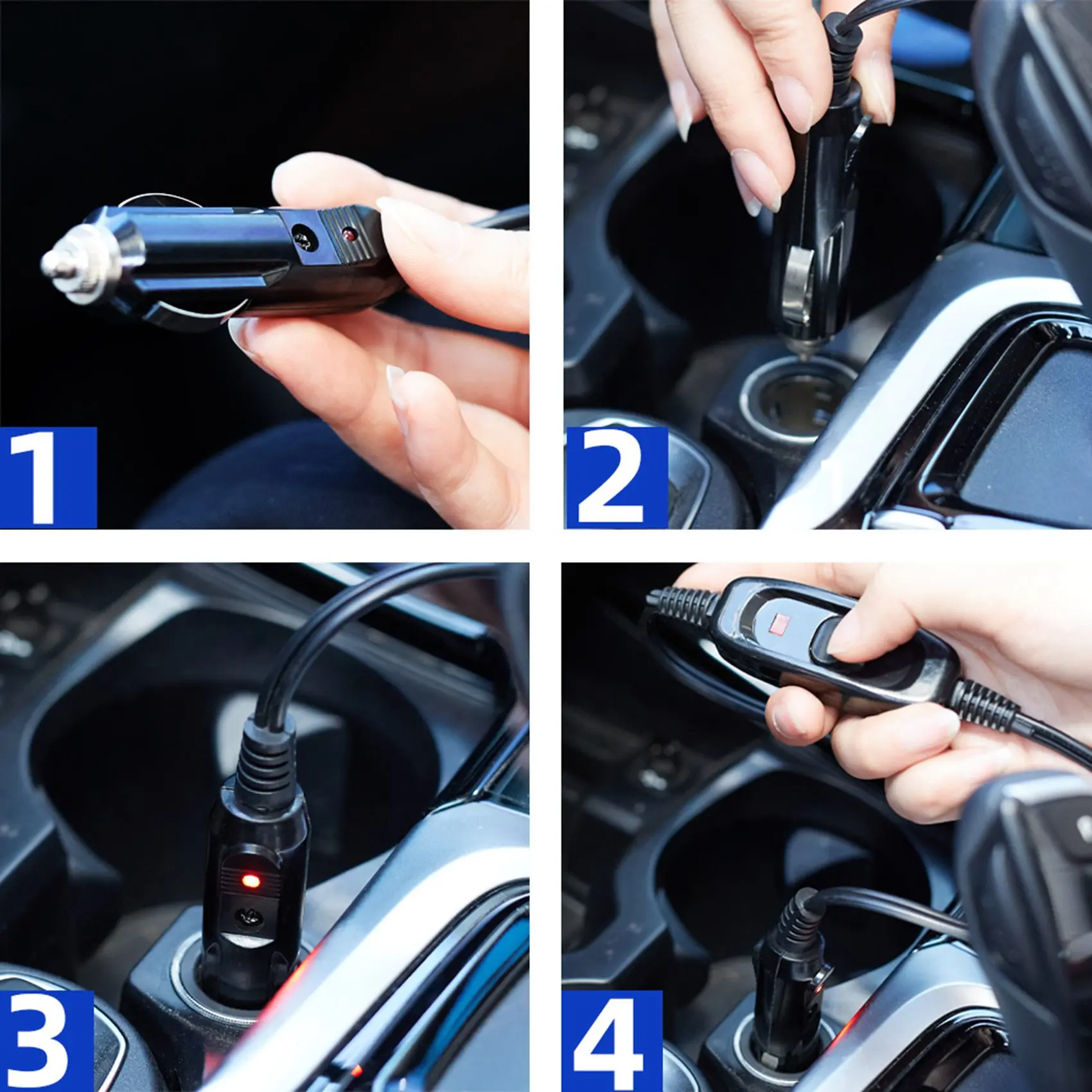 1

2

3

4