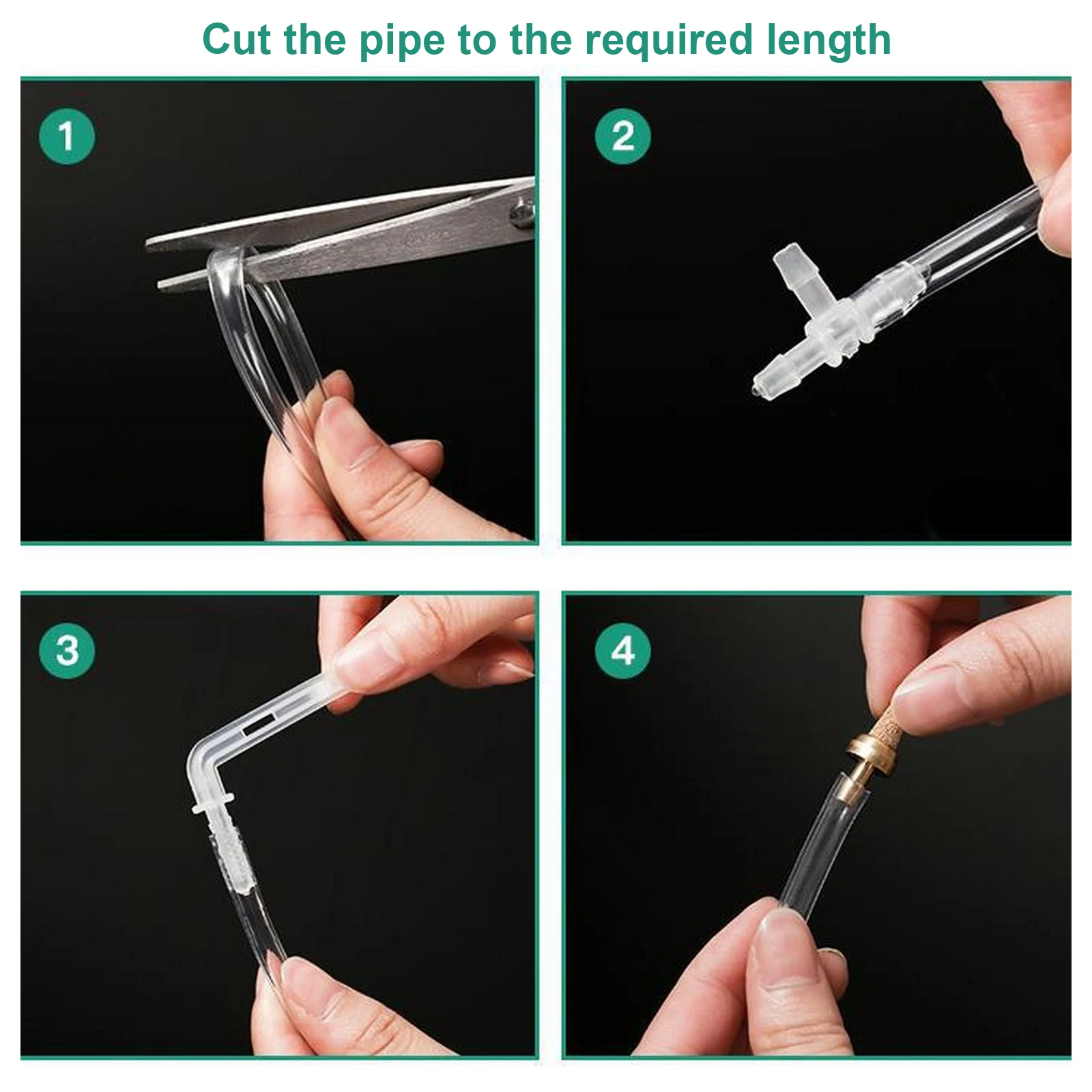 Cut the pipe to the required length

1

2

3

4