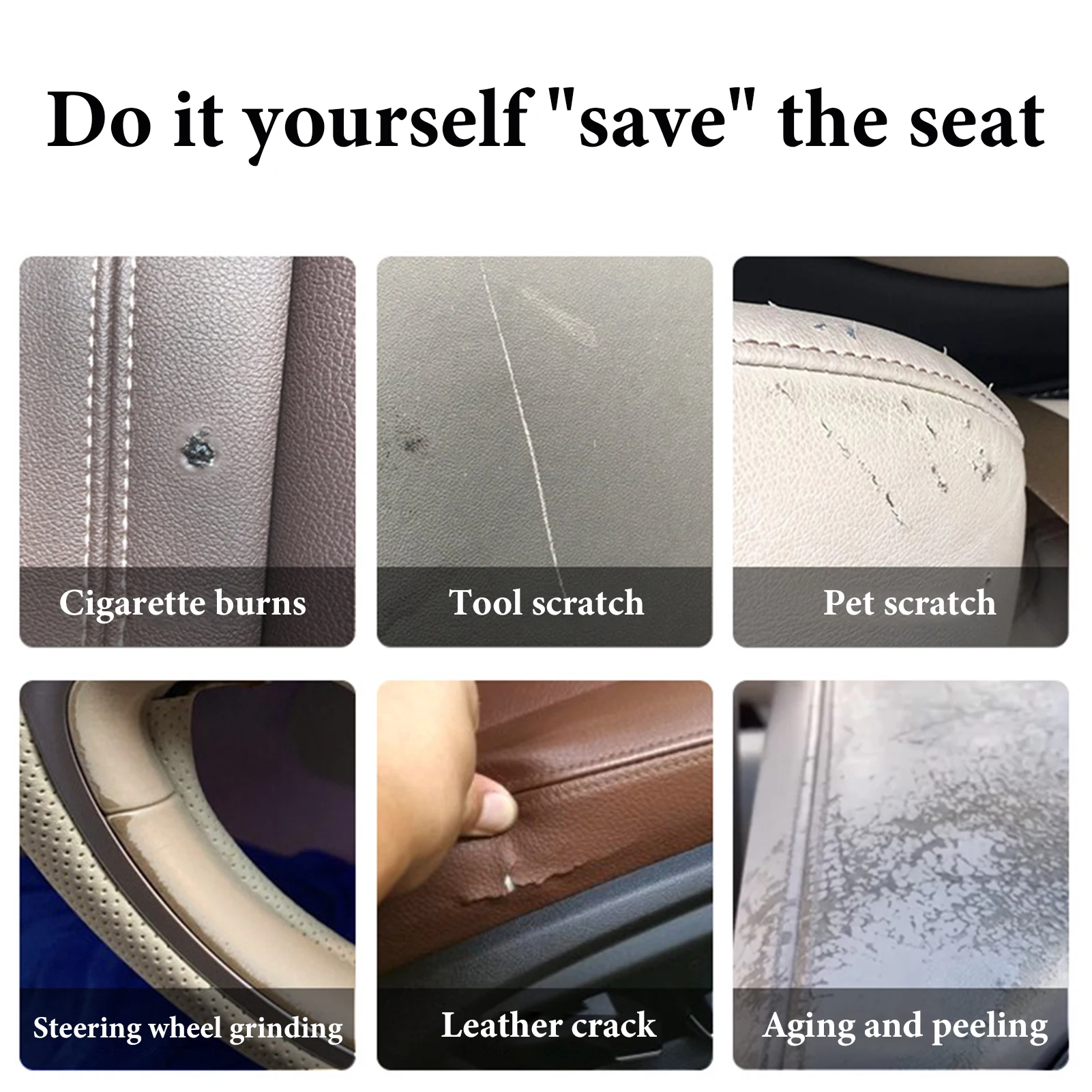 Do it yourself "save" the seat

Cigarette burns

Tool scratch

Pet scratch

Steering wheel grinding

Leather crack

Aging and peeling