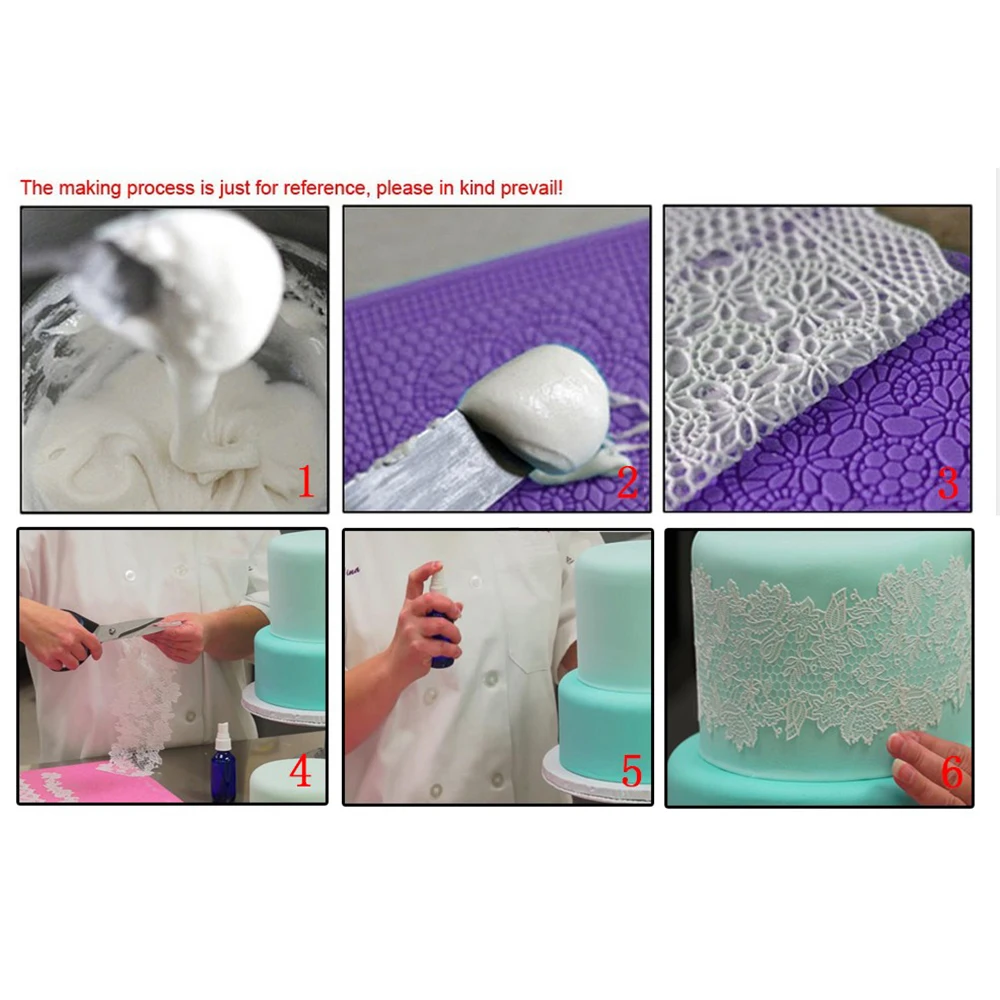 The making process is just for reference, please in kind prevail!

1

2

3

4

5

6