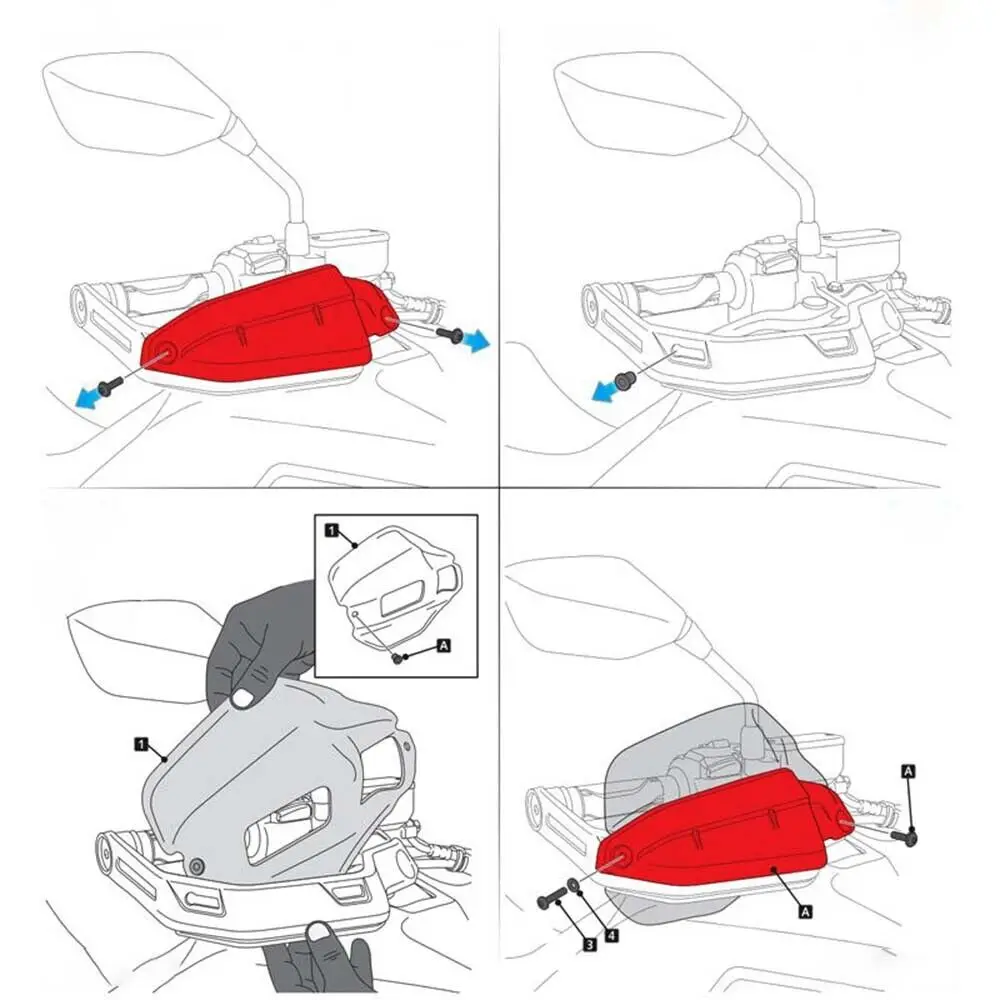 1
A
1
A
A
3
4