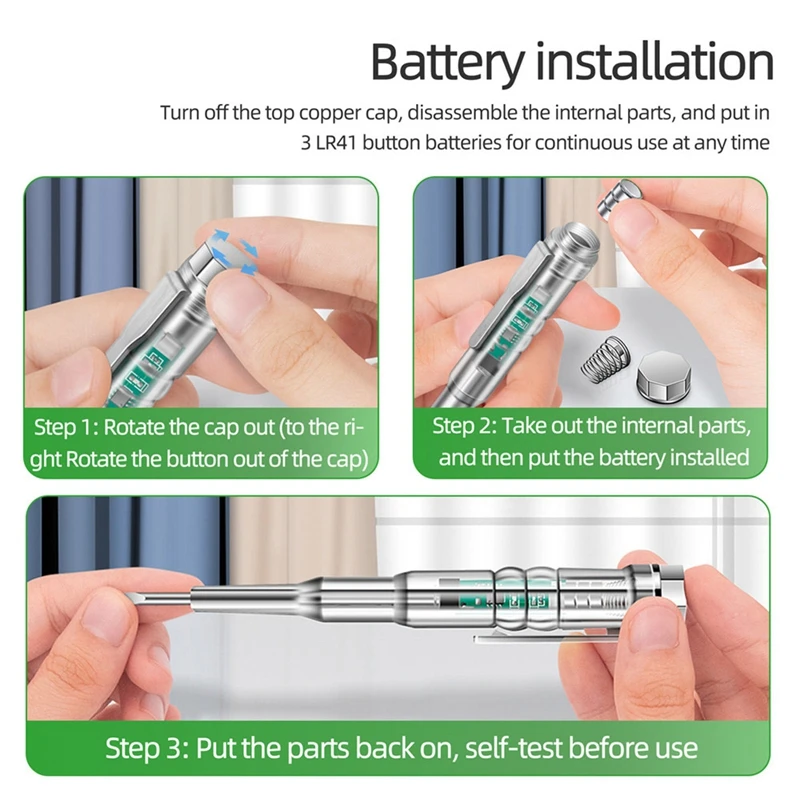 Battery installation

Turn off the top copper cap, disassemble the internal parts, and put in 3 LR41 button batteries for continuous use at any time

Step 1: Rotate the cap out (to the right Rotate the button out of the cap)

Step 2: Take out the internal parts, and then put the battery installed

Step 3: Put the parts back on, self-test before use