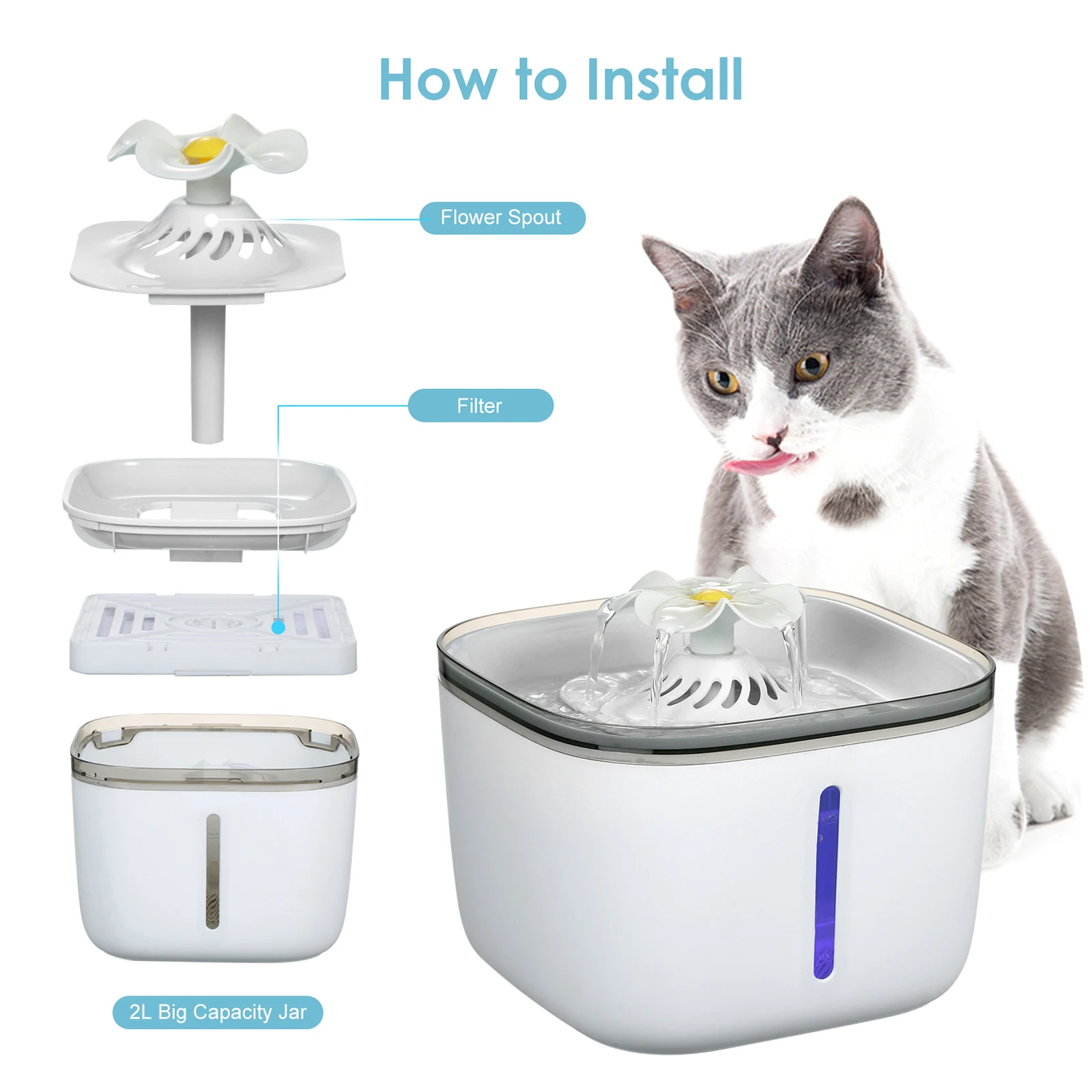 How to Install

Flower Spout

Filter

2L Big Capacity Jar