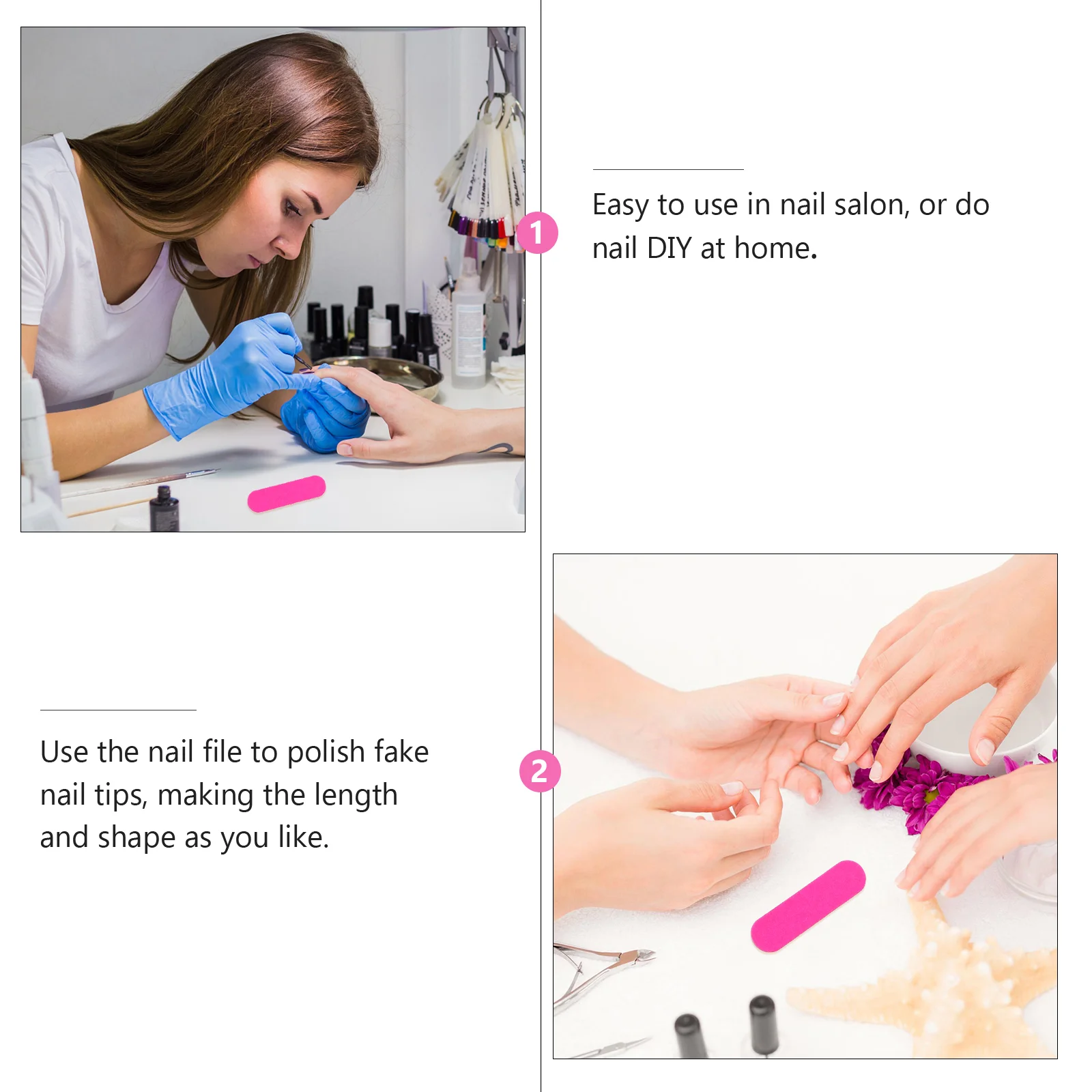 1

Easy to use in nail salon, or do nail DIY at home.

2

Use the nail file to polish fake nail tips, making the length and shape as you like.