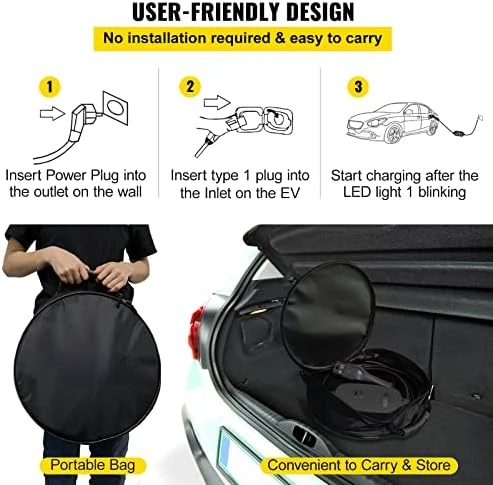 USER-FRIENDLY DESIGN

No installation required & easy to carry

1

Insert Power Plug into the outlet on the wall

2

Insert type 1 plug into the Inlet on the EV

3

Start charging after the LED light 1 blinking

Portable Bag

Convenient to Carry & Store