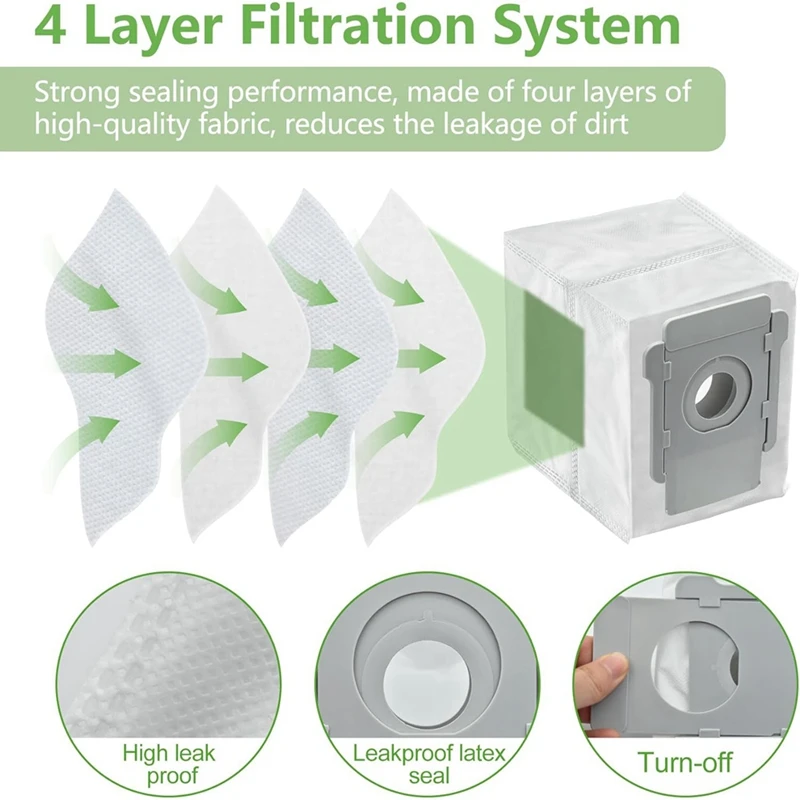 4 Layer Filtration System

Strong sealing performance, made of four layers of high-quality fabric, reduces the leakage of dirt

High leak proof

Leakproof latex seal

Turn-off