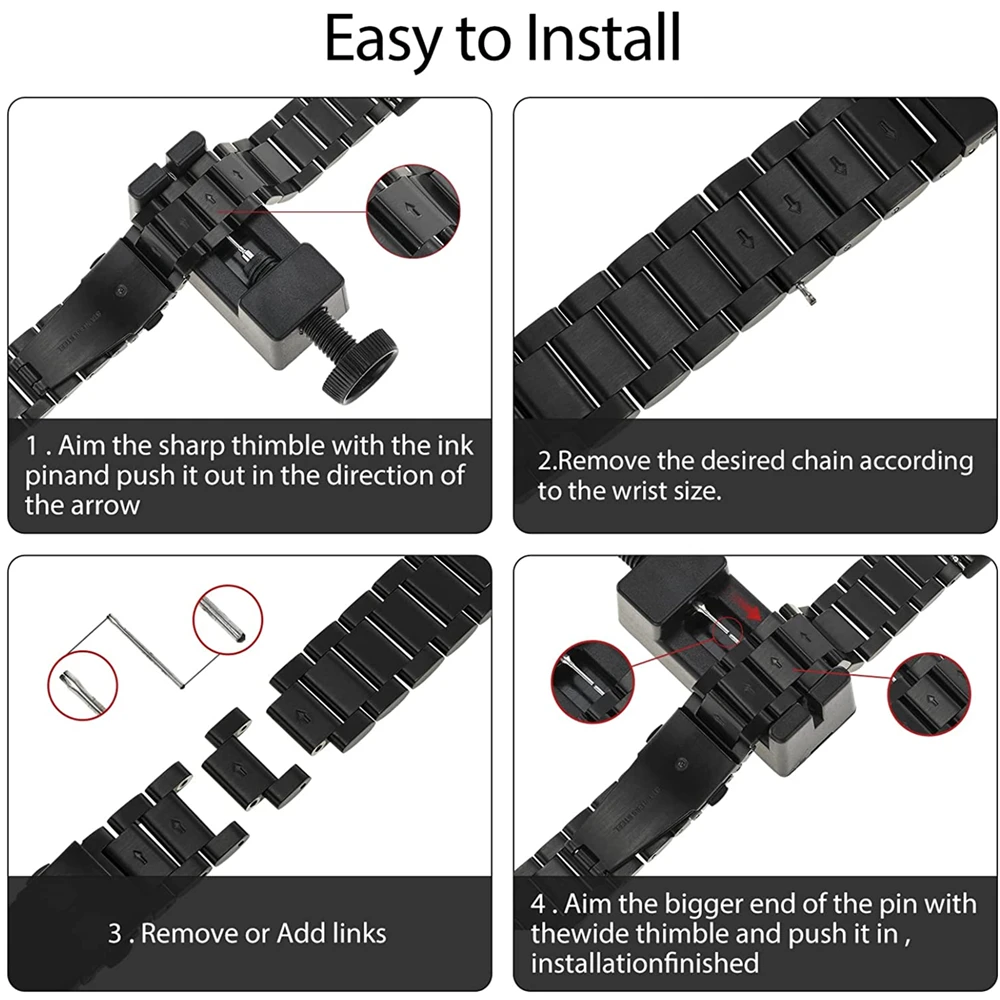 Easy to Install

1 . Aim the sharp thimble with the ink pinand push it out in the direction of the arrow

2.Remove the desired chain according to the wrist size.

3 . Remove or Add links

4 . Aim the bigger end of the pin with thewide thimble and push it in , installationfinished