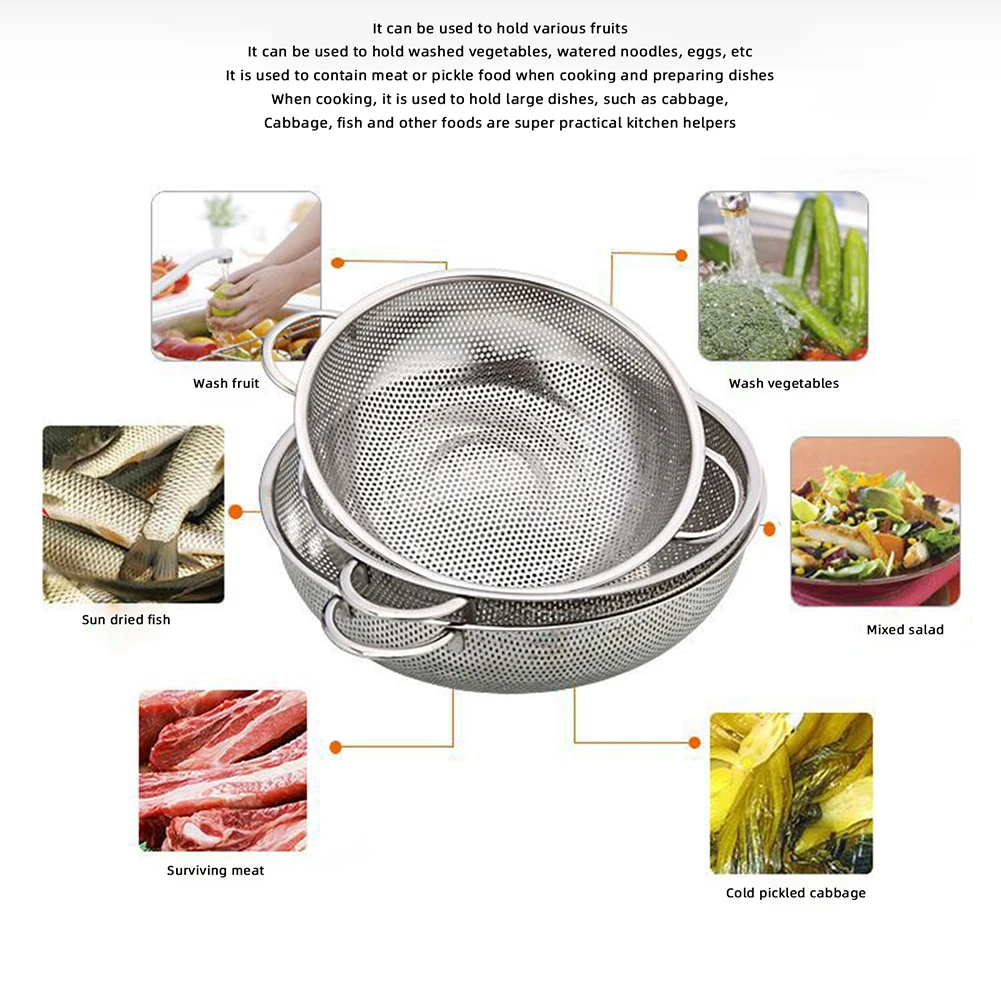 It can be used to hold various fruits
It can be used to hold washed vegetables, watered noodles, eggs, etc
It is used to contain meat or pickle food when cooking and preparing dishes
When cooking, it is used to hold large dishes, such as cabbage,
Cabbage, fish and other foods are super practical kitchen helpers

Wash fruit

Wash vegetables

Sun dried fish

Mixed salad

Surviving meat

Cold pickled cabbage