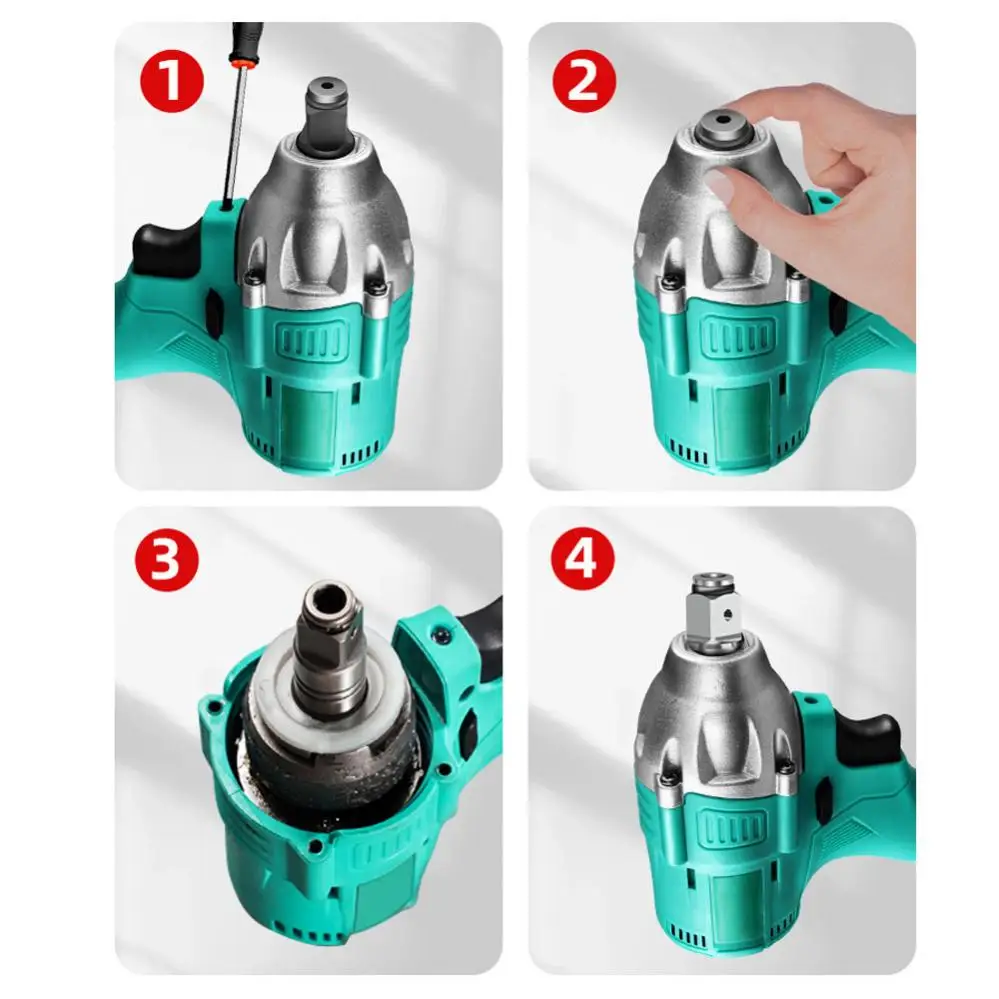 1

2

3

4