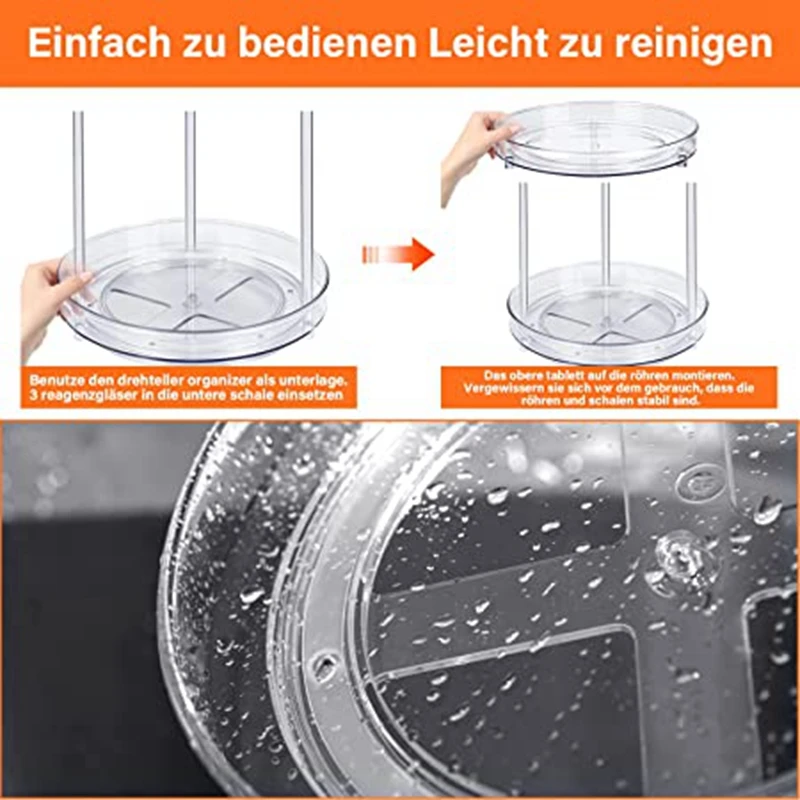 Einfach zu bedienen Leicht zu reinigen

Benutze den drehteller organizer als unterlage. 3 reagenzgläser in die untere schale einsetzen

Das obere tablett auf die röhren montieren. Vergewissern sie sich vor dem gebrauch, dass die röhren und schalen stabil sind.