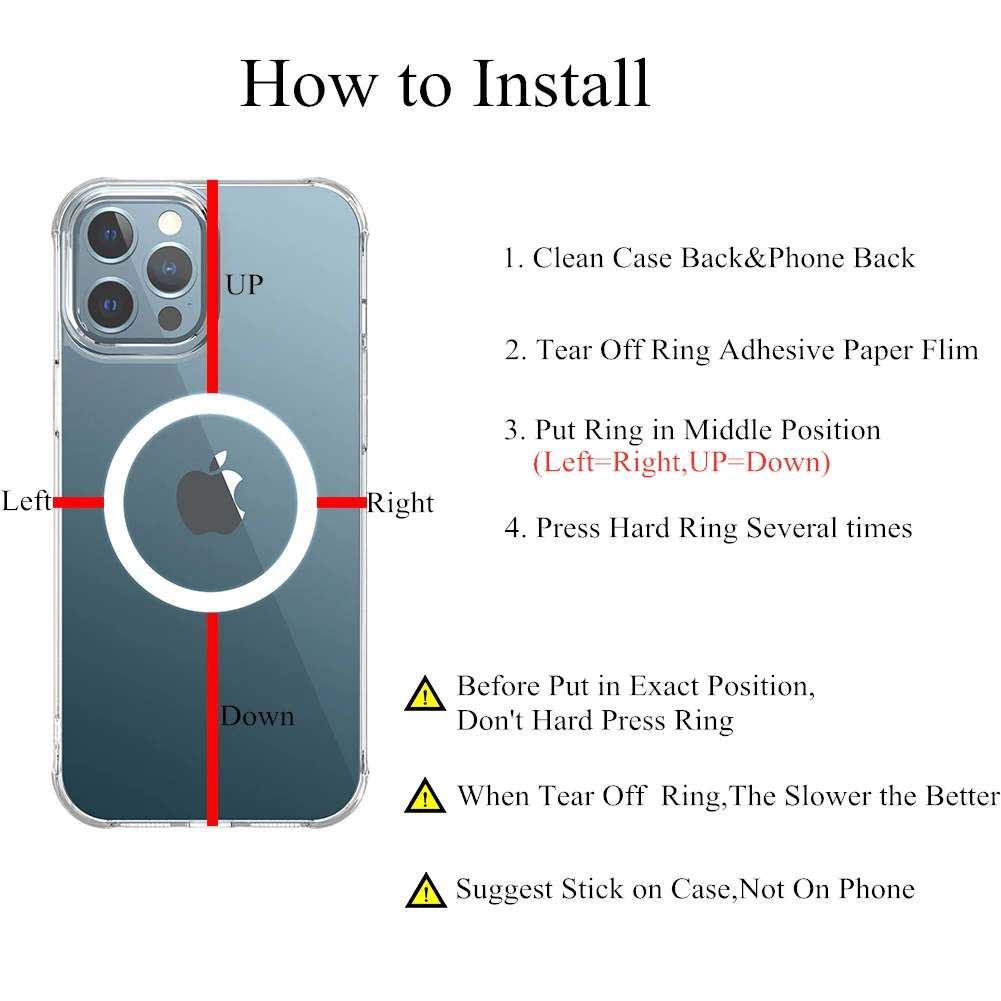 How to Install

UP

Left

Right

Down

1. Clean Case Back&Phone Back

2. Tear Off Ring Adhesive Paper Flim

3. Put Ring in Middle Position
(Left=Right,UP=Down)

4. Press Hard Ring Several times

Before Put in Exact Position,
Don't Hard Press Ring

When Tear Off Ring,The Slower the Better

Suggest Stick on Case,Not On Phone