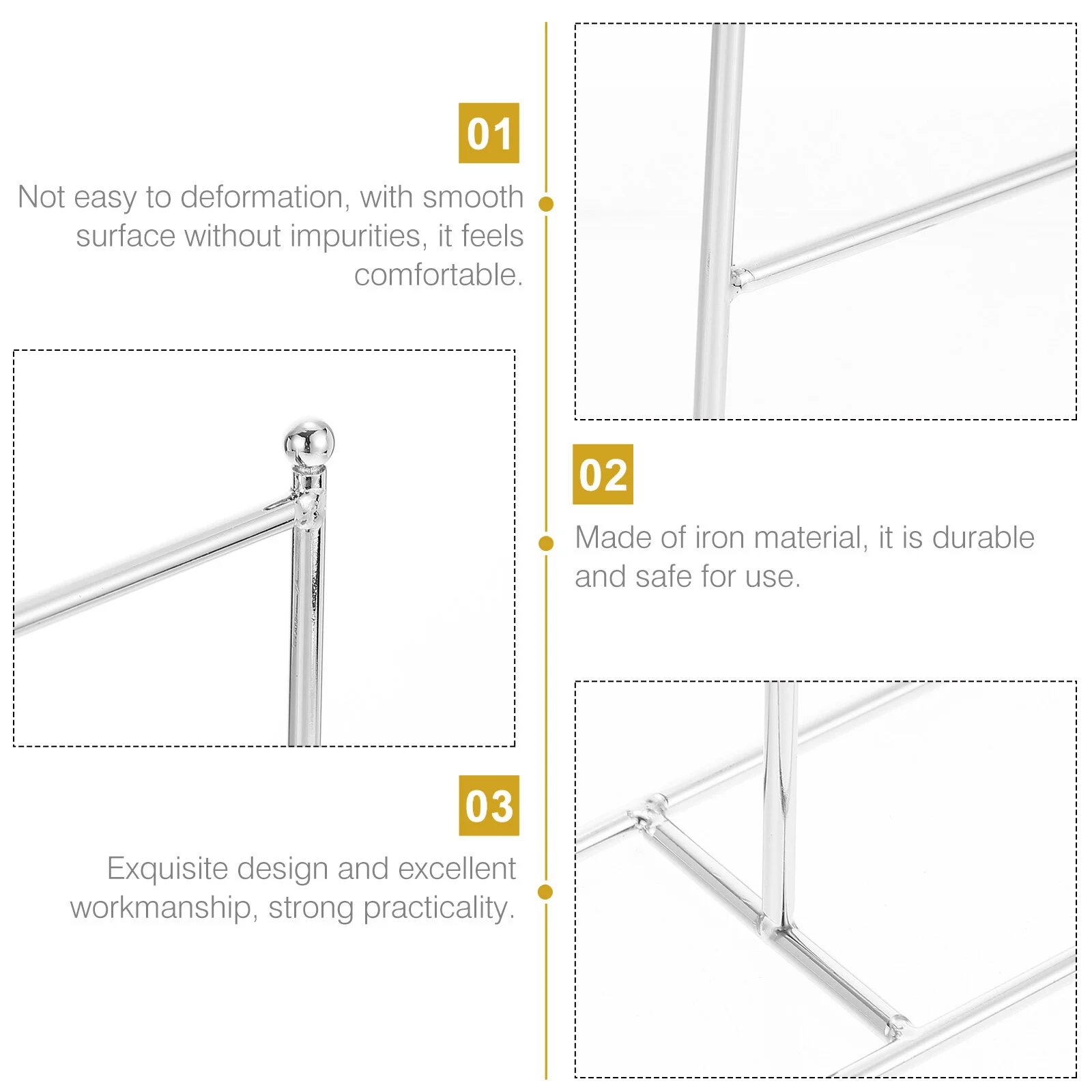 01

Not easy to deformation, with smooth surface without impurities, it feels comfortable.

02

Made of iron material, it is durable and safe for use.

03

Exquisite design and excellent workmanship, strong practicality.