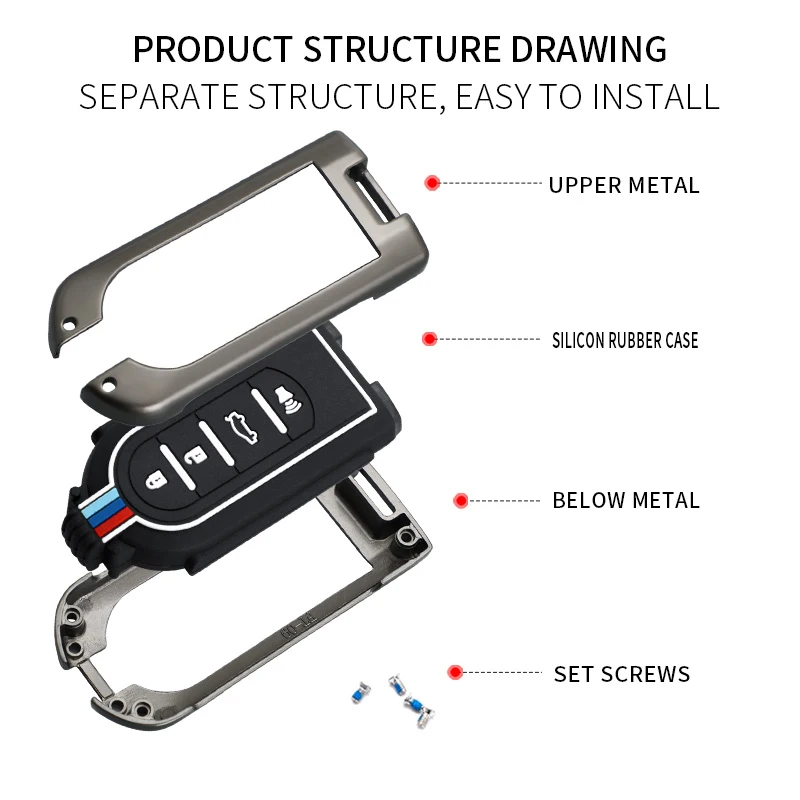 PRODUCT STRUCTURE DRAWING
SEPARATE STRUCTURE, EASY TO INSTALL

UPPER METAL

SILICON RUBBER CASE

BELOW METAL

SET SCREWS