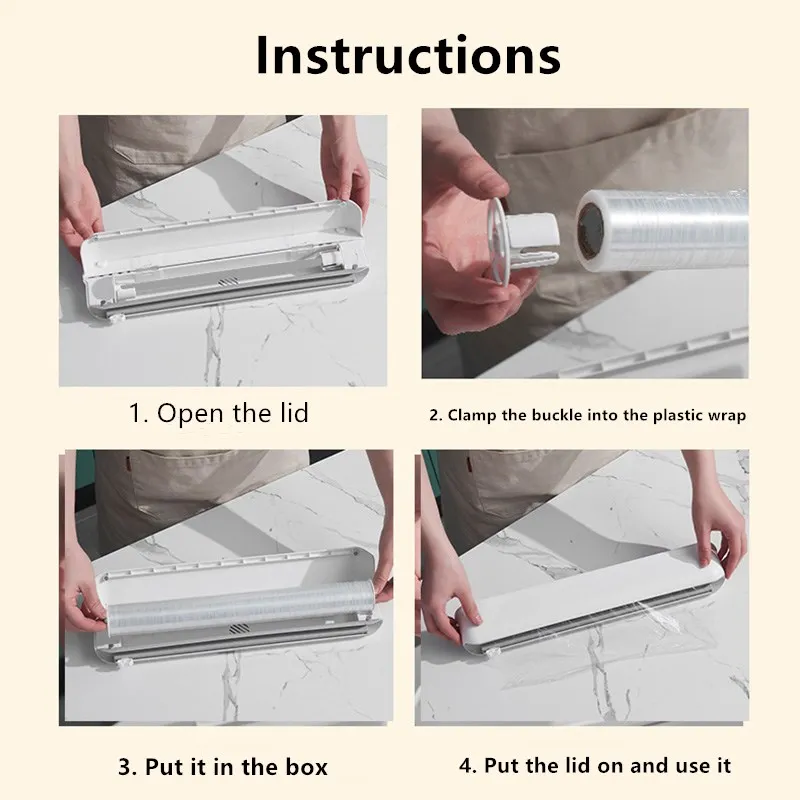 Instructions

1. Open the lid

2. Clamp the buckle into the plastic wrap

3. Put it in the box

4. Put the lid on and use it