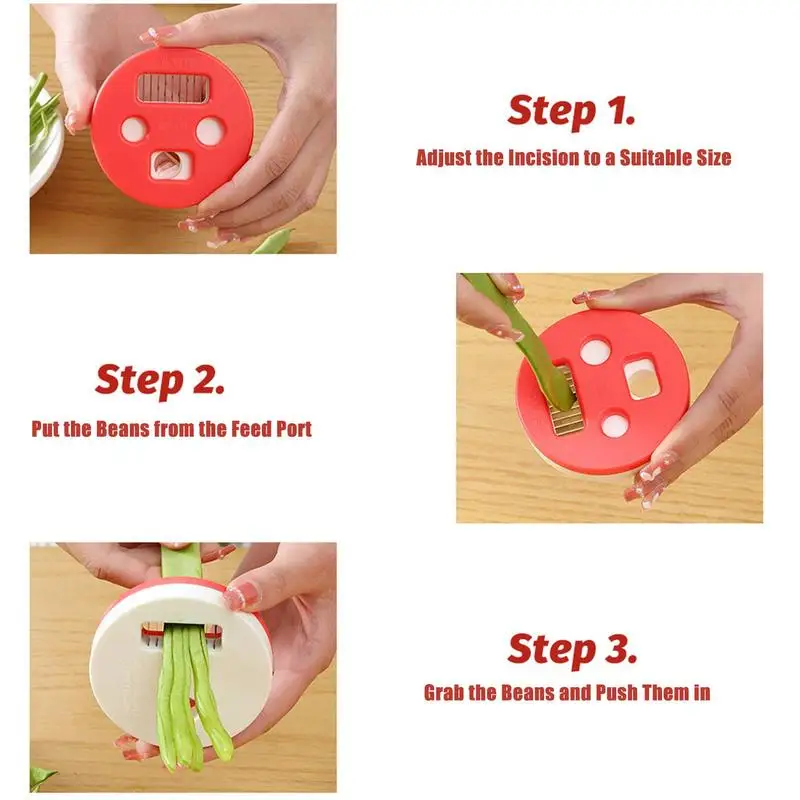 Step 1.

Adjust the Incision to a Suitable Size

Step 2.

Put the Beans from the Feed Port

Step 3.

Grab the Beans and Push Them in