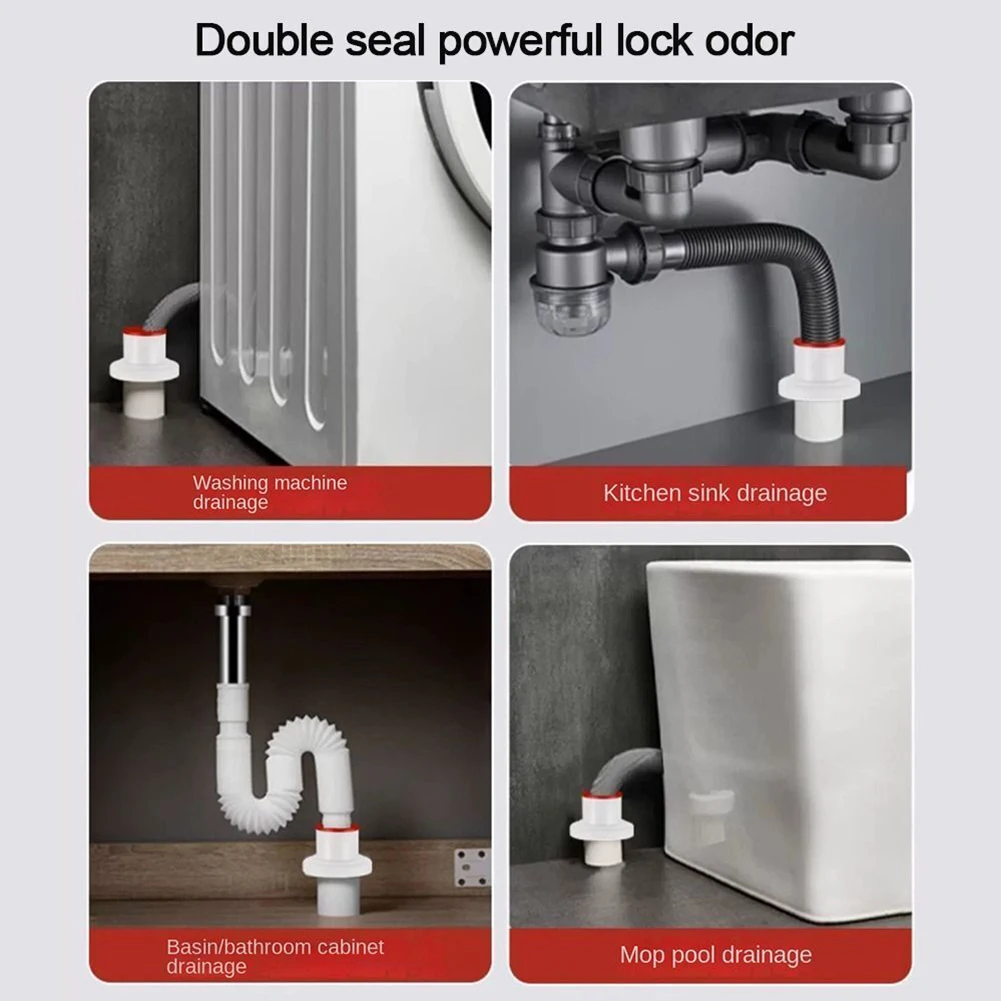 Double seal powerful lock odor

Washing machine drainage

Kitchen sink drainage

Basin/bathroom cabinet drainage

Mop pool drainage