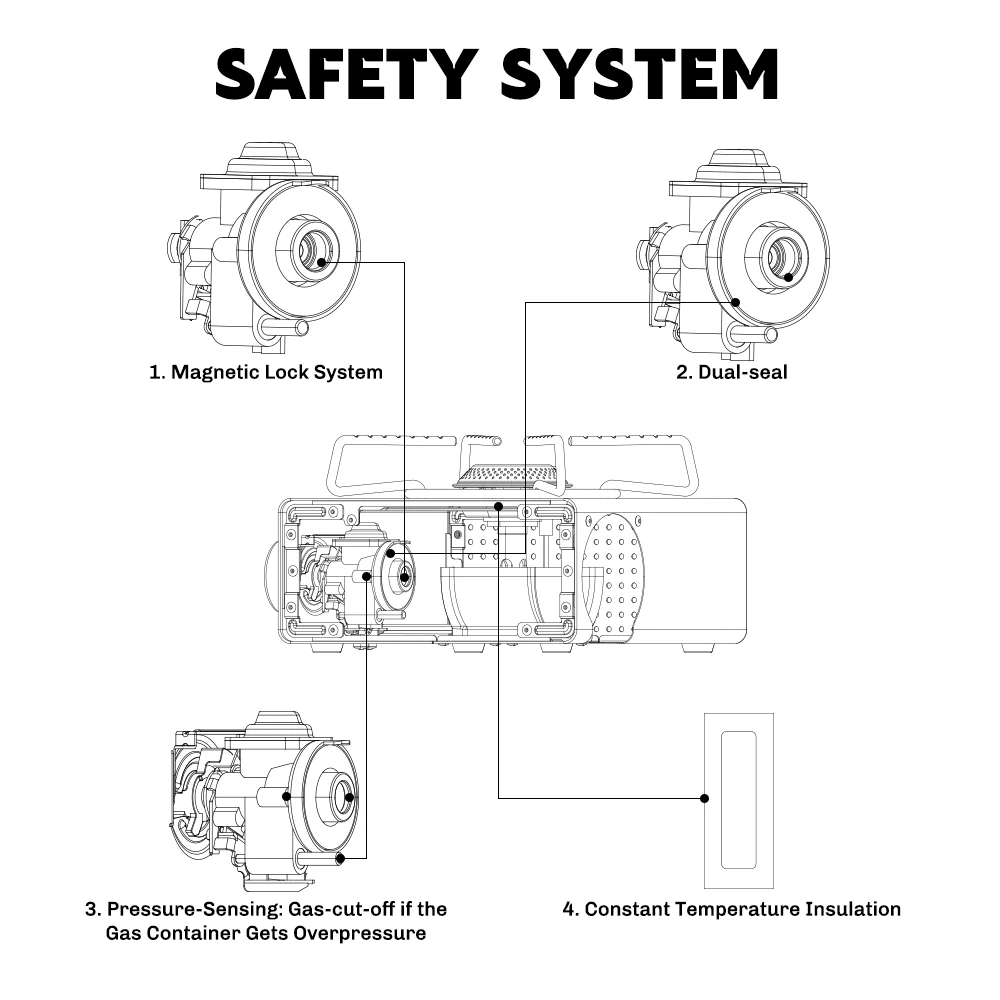 SAFETY SYSTEM

1. Magnetic Lock System

2. Dual-seal

3. Pressure-Sensing: Gas-cut-off if the Gas Container Gets Overpressure

4. Constant Temperature Insulation