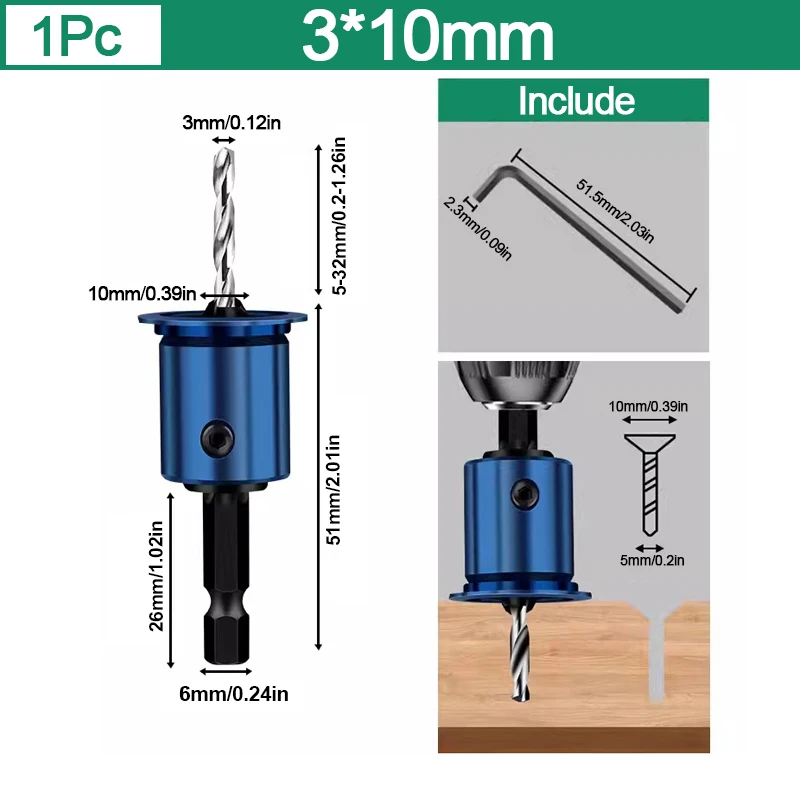 1Pc

3*10mm

3mm/0.12in

5-32mm/0.2-1.26in

10mm/0.39in

51mm/2.01in

26mm/1.02in

6mm/0.24in

Include

2.3mm/0.09in

51.5mm/2.03in

10mm/0.39in

5mm/0.2in