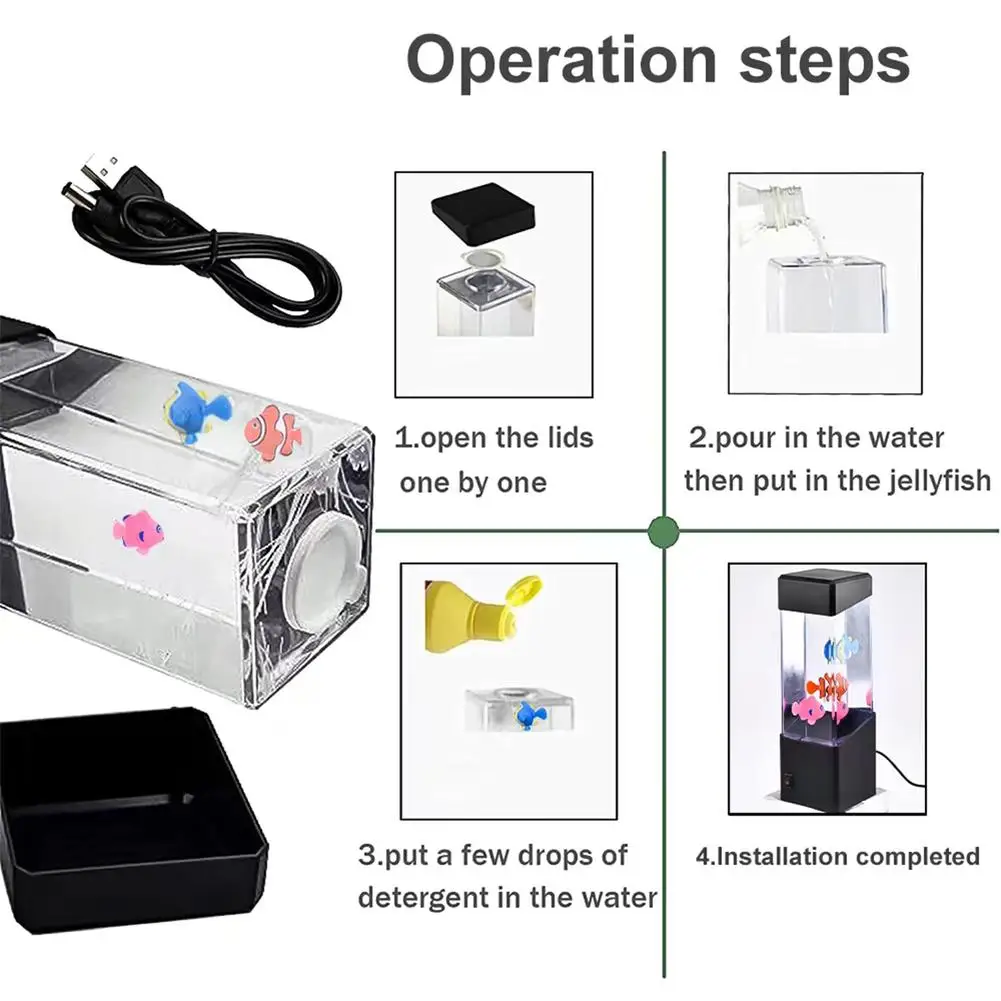 Operation steps

1.open the lids one by one

2.pour in the water then put in the jellyfish

3.put a few drops of detergent in the water

4.Installation completed