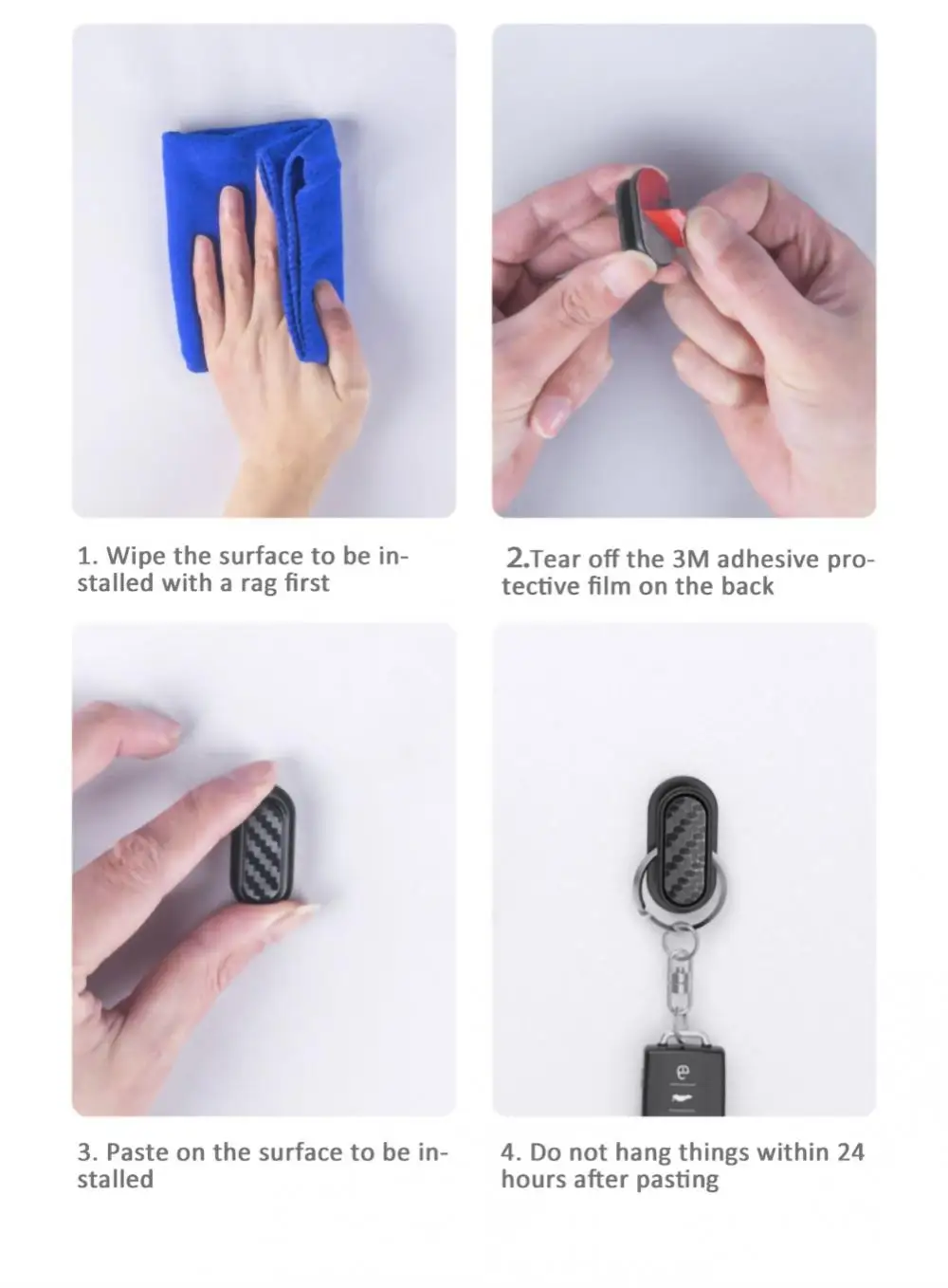 1. Wipe the surface to be installed with a rag first

2.Tear off the 3M adhesive protective film on the back

3. Paste on the surface to be installed

4. Do not hang things within 24 hours after pasting