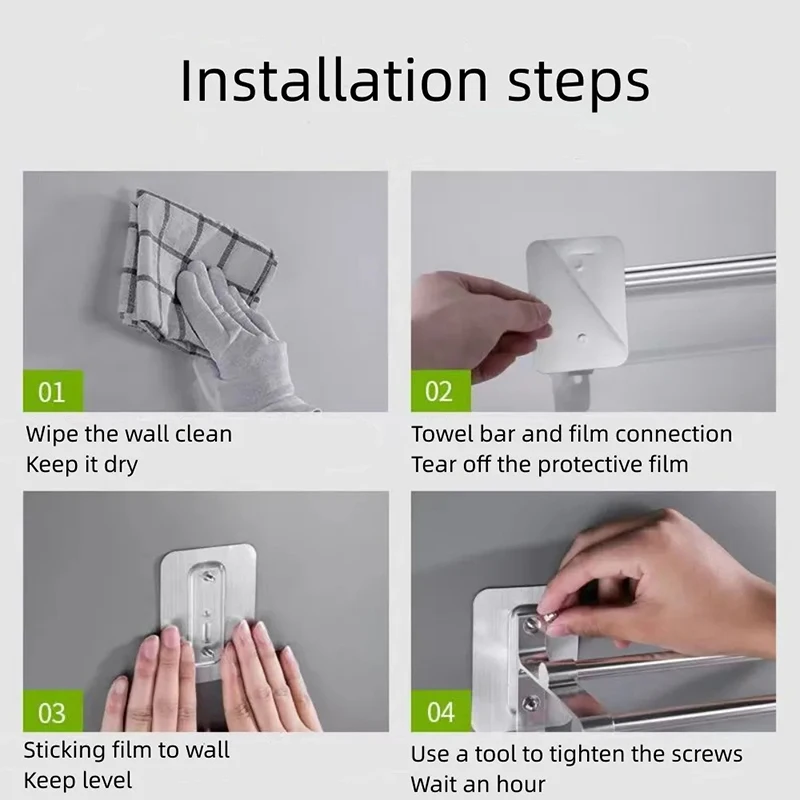 Installation steps

01
Wipe the wall clean
Keep it dry

02
Towel bar and film connection
Tear off the protective film

03
Sticking film to wall
Keep level

04
Use a tool to tighten the screws
Wait an hour