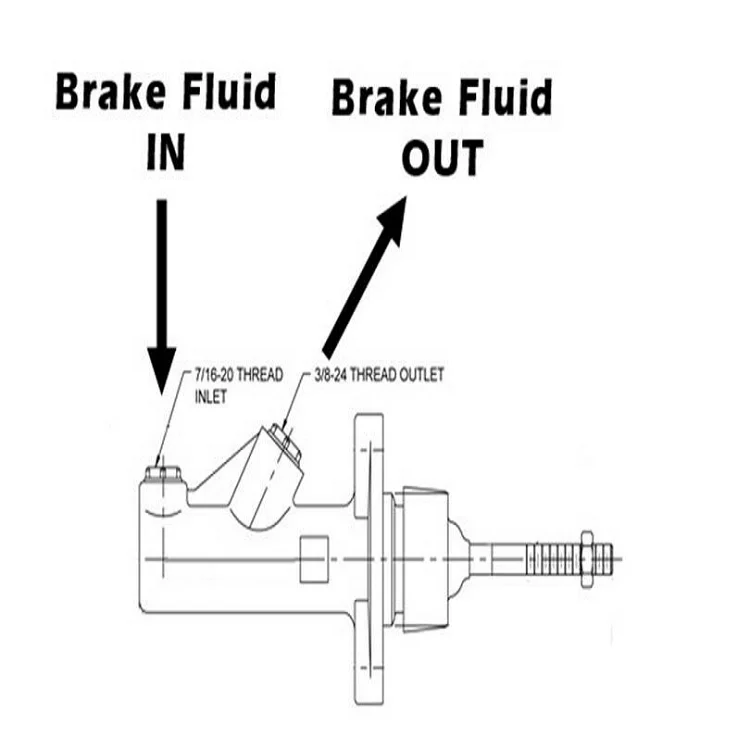 Brake Fluid
IN

Brake Fluid
OUT

7/16-20 THREAD
INLET

3/8-24 THREAD OUTLET