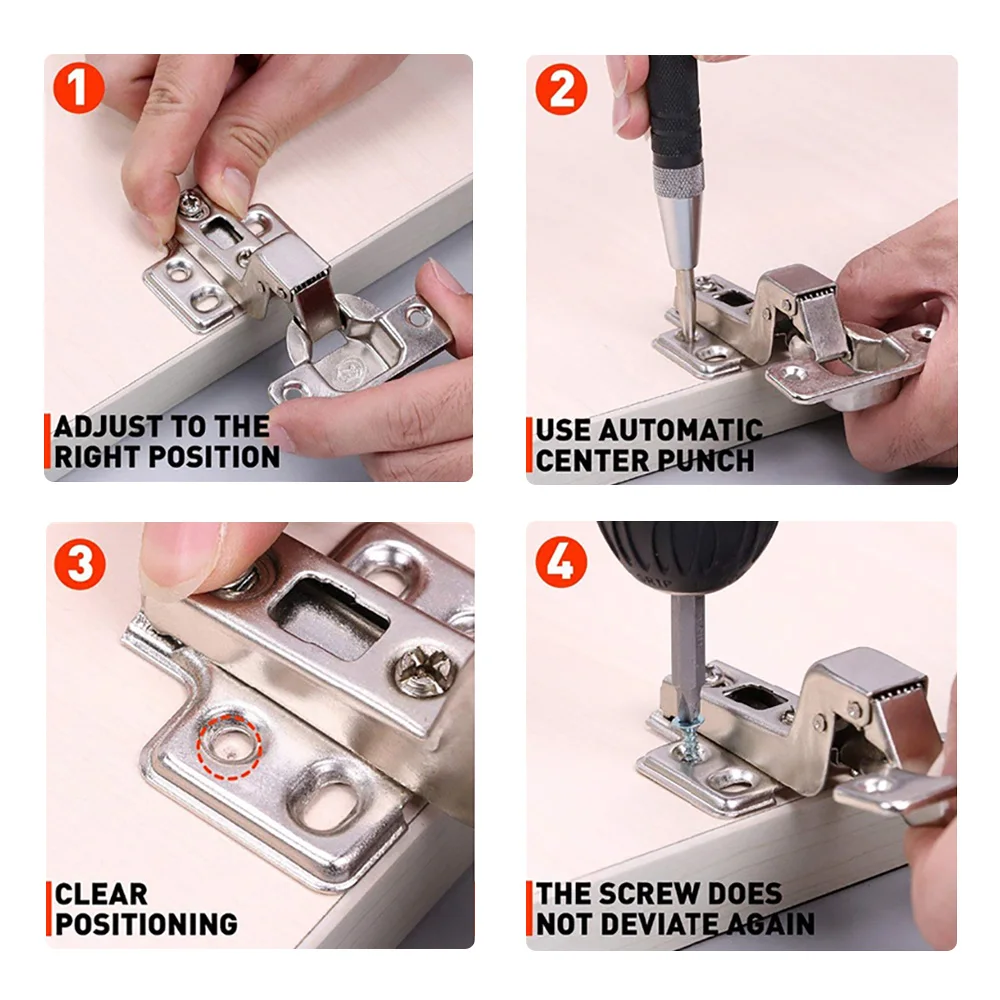 1

ADJUST TO THE RIGHT POSITION

2

USE AUTOMATIC CENTER PUNCH

3

CLEAR POSITIONING

4

THE SCREW DOES NOT DEVIATE AGAIN