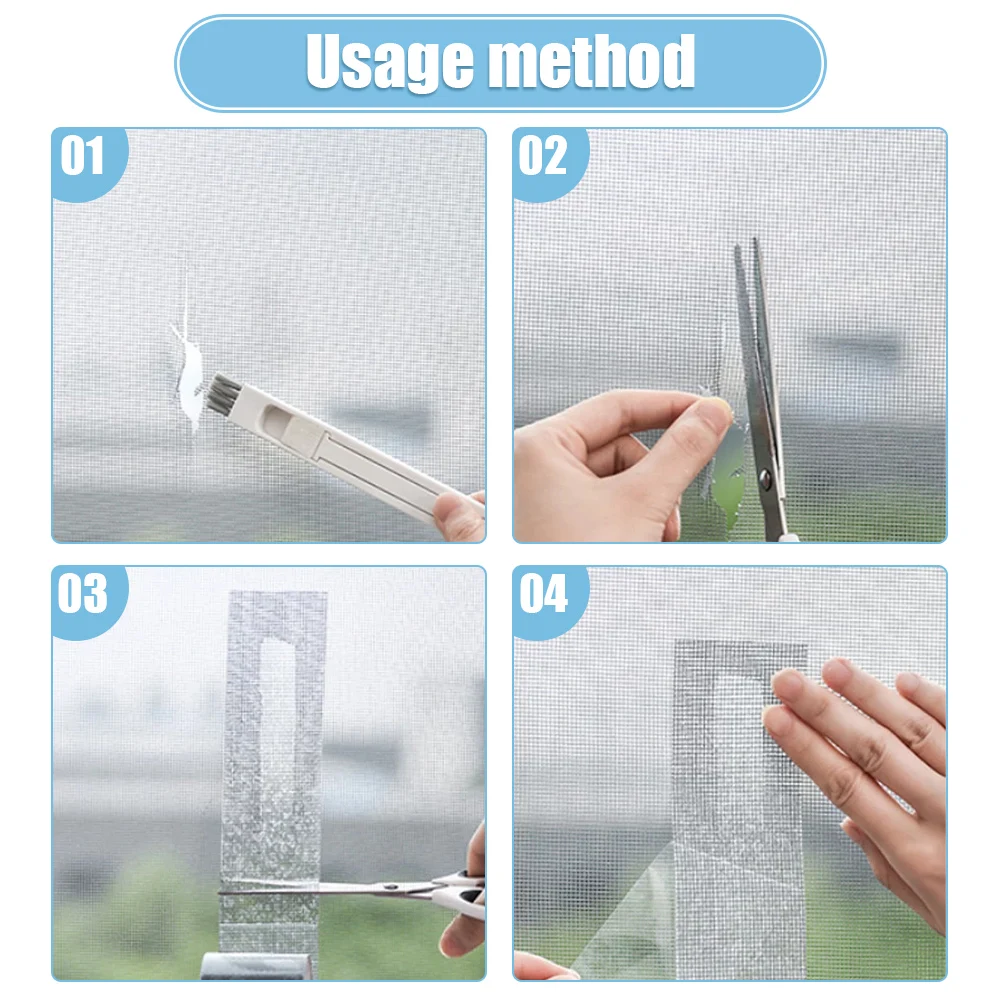 Usage method

01

02

03

04