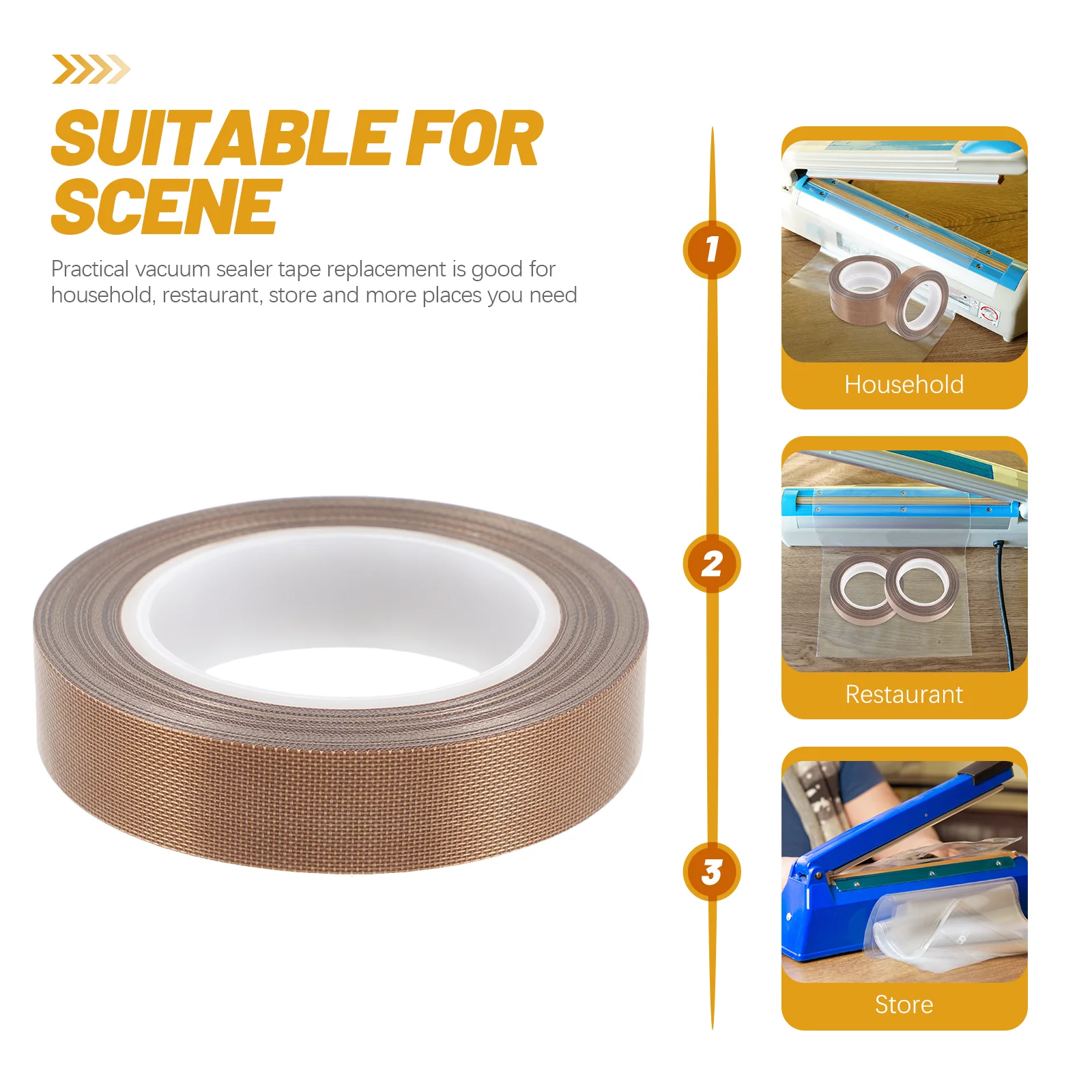 SUITABLE FOR SCENE

Practical vacuum sealer tape replacement is good for household, restaurant, store and more places you need

1

Household

2

Restaurant

3

Store