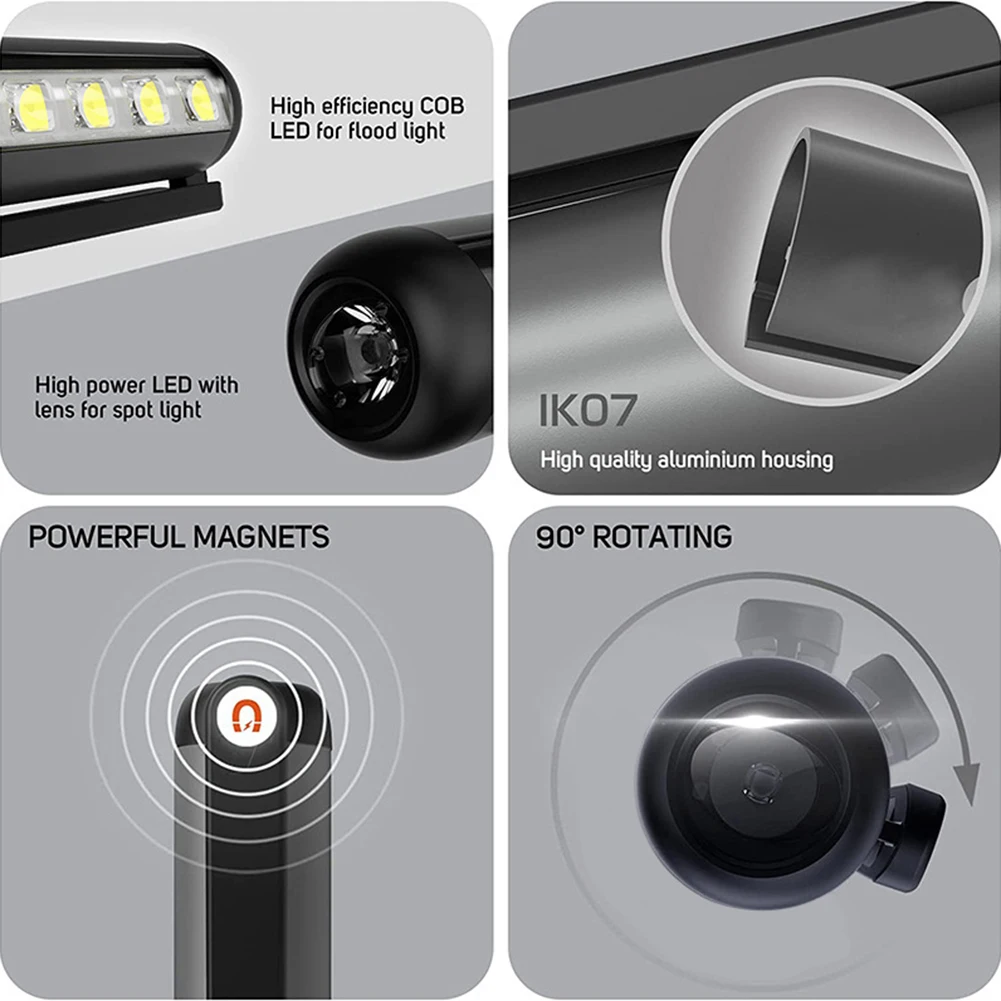 High efficiency COB LED for flood light

High power LED with lens for spot light

IK07

High quality aluminium housing

POWERFUL MAGNETS

90° ROTATING