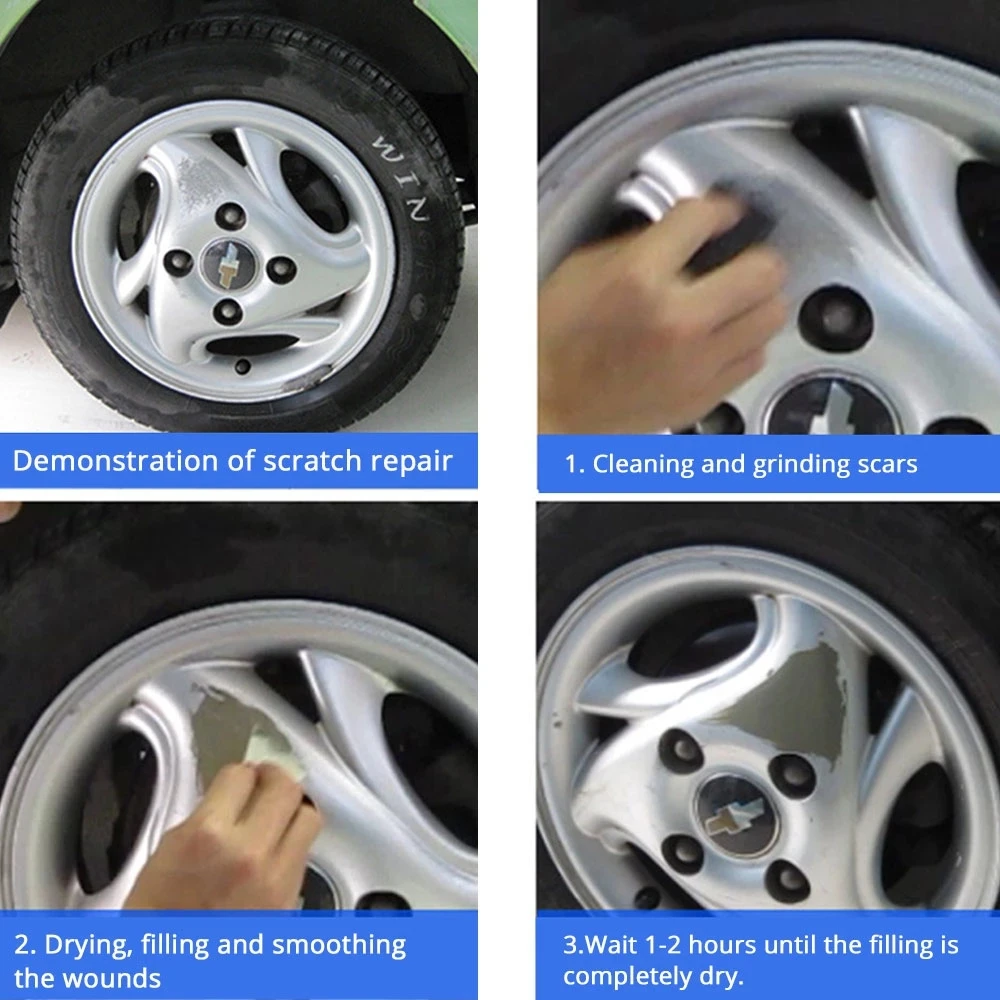 WIN

Demonstration of scratch repair

1. Cleaning and grinding scars

2. Drying, filling and smoothing the wounds

3.Wait 1-2 hours until the filling is completely dry.