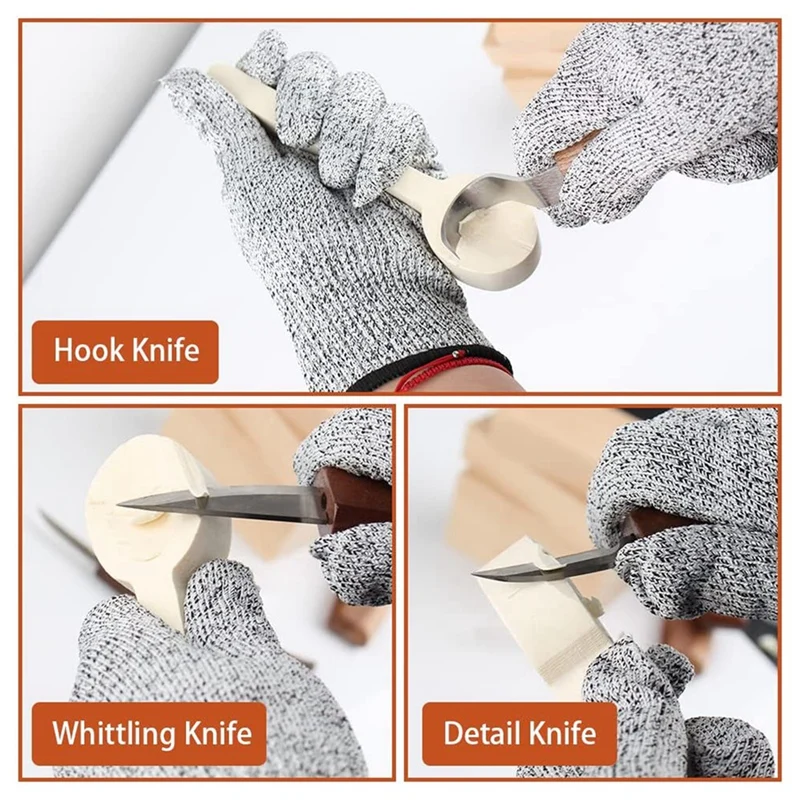 Hook Knife

Whittling Knife

Detail Knife