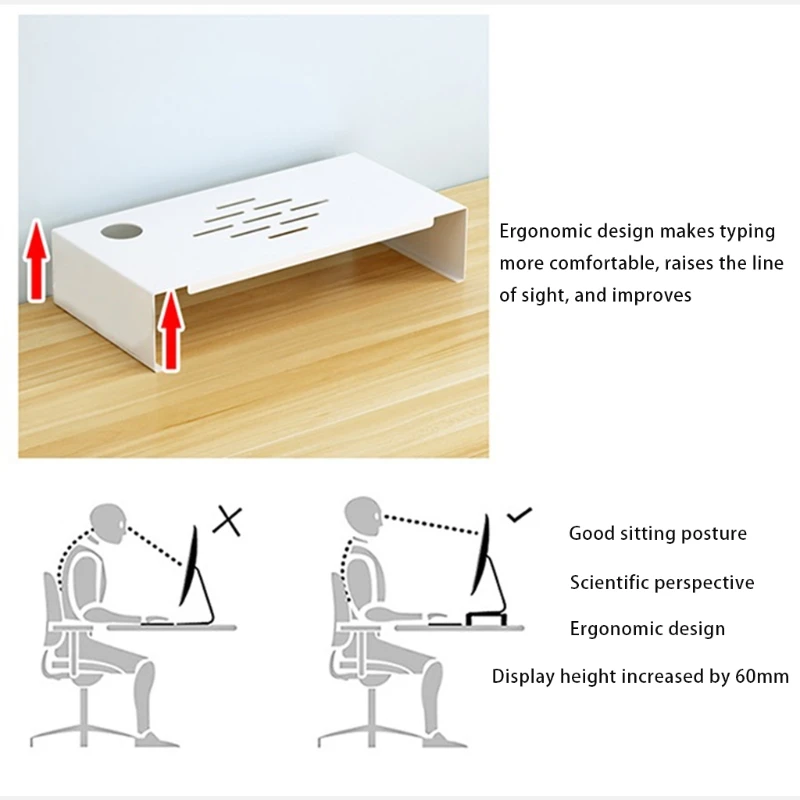 Ergonomic design makes typing more comfortable, raises the line of sight, and improves

Good sitting posture

Scientific perspective

Ergonomic design

Display height increased by 60mm