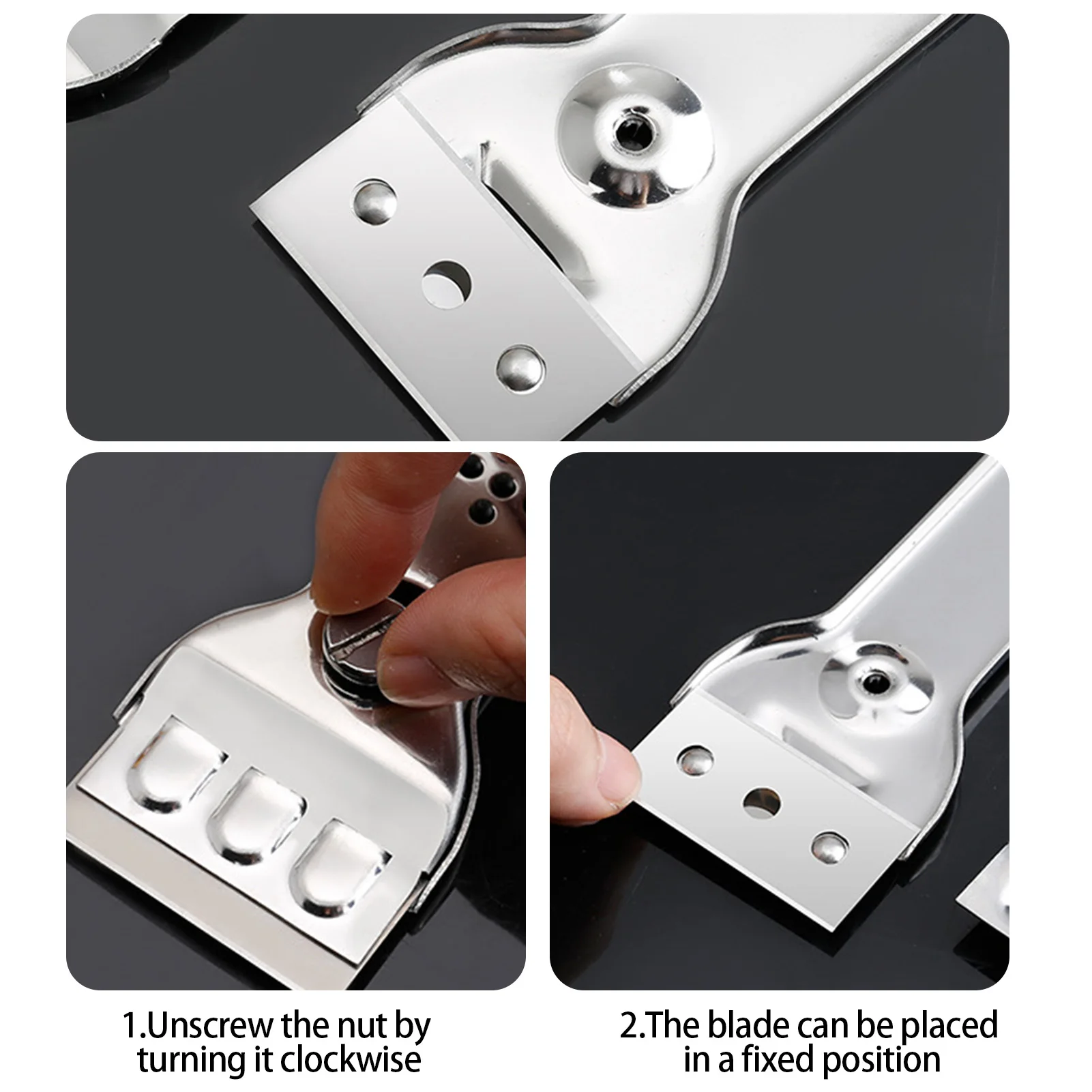 1.Unscrew the nut by turning it clockwise

2.The blade can be placed in a fixed position