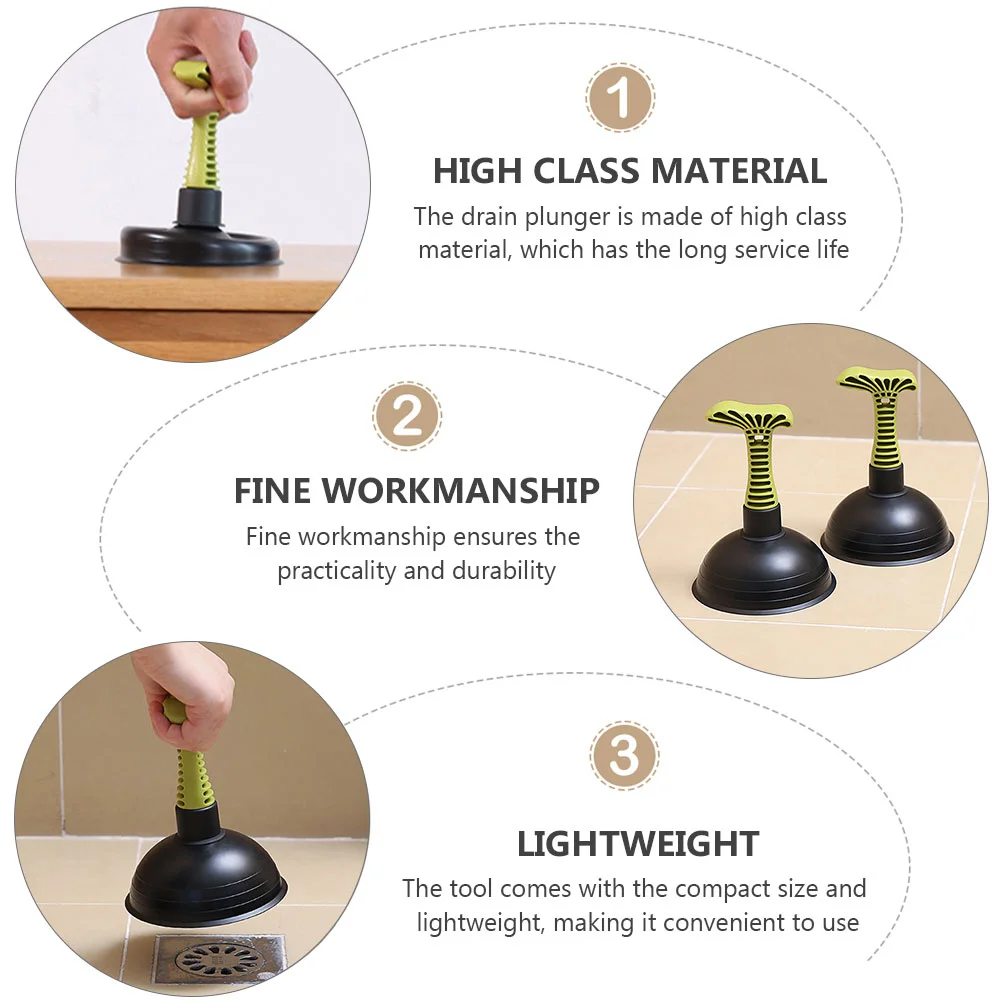 1

HIGH CLASS MATERIAL

The drain plunger is made of high class material, which has the long service life

2

FINE WORKMANSHIP

Fine workmanship ensures the practicality and durability

3

LIGHTWEIGHT

The tool comes with the compact size and lightweight, making it convenient to use