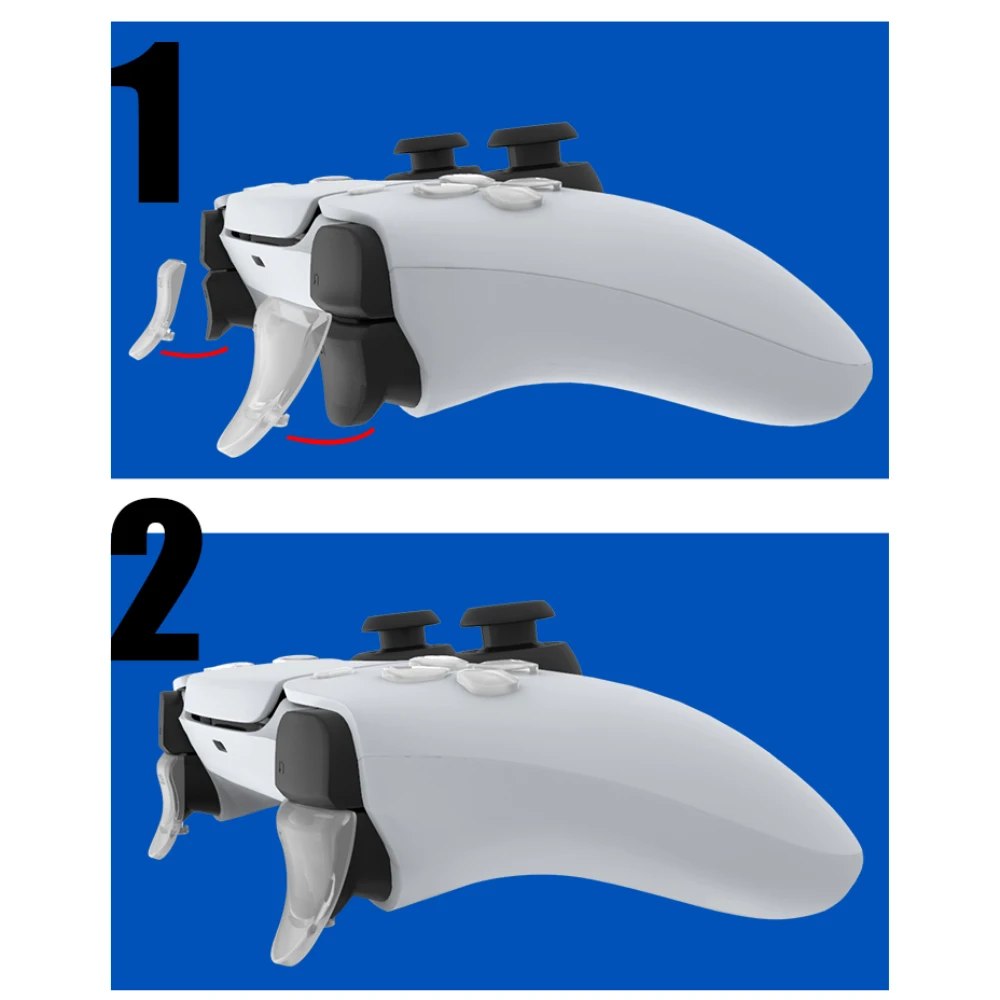 1

2