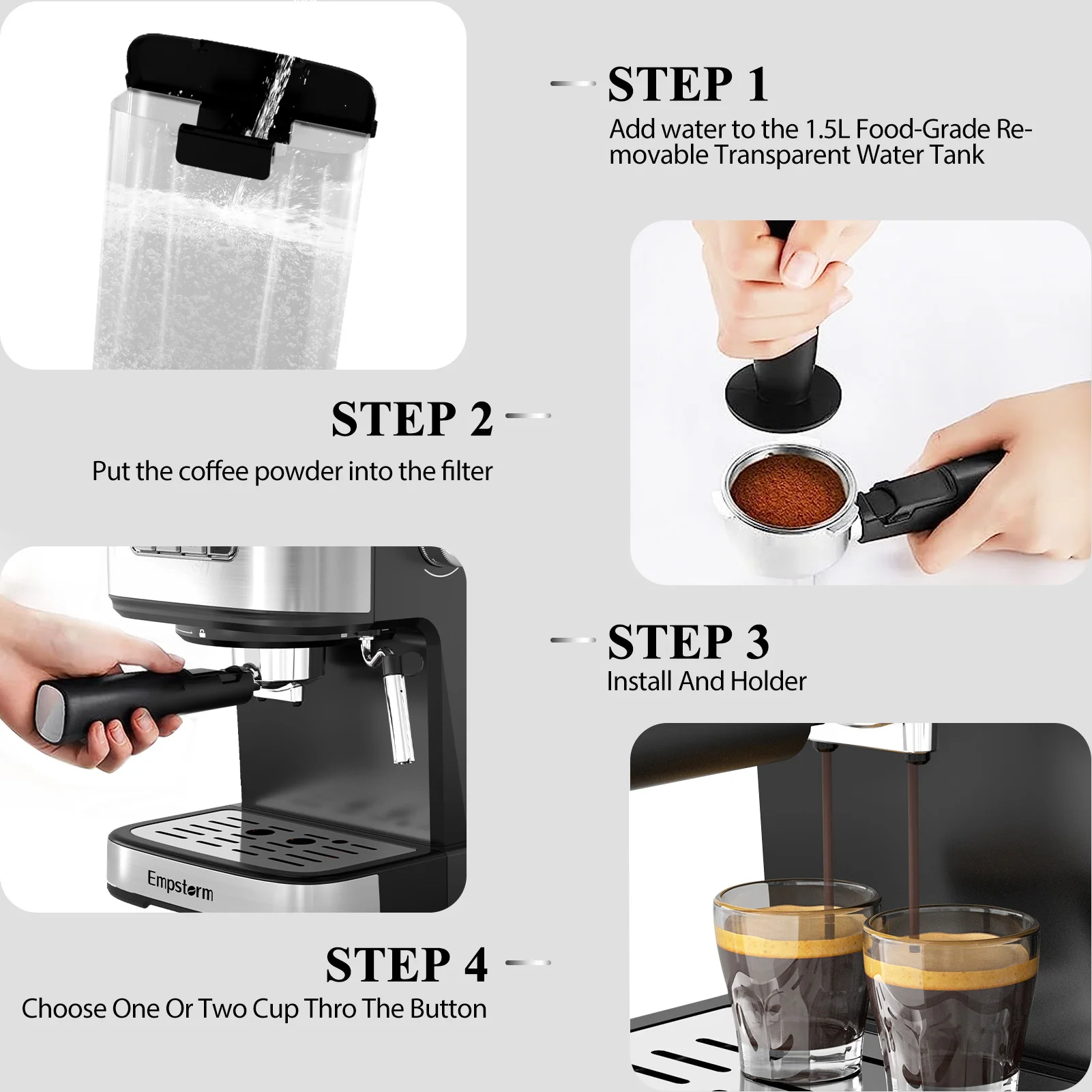 STEP 1
Add water to the 1.5L Food-Grade Removable Transparent Water Tank

STEP 2
Put the coffee powder into the filter

STEP 3
Install And Holder

Empstorm

STEP 4
Choose One Or Two Cup Thro The Button