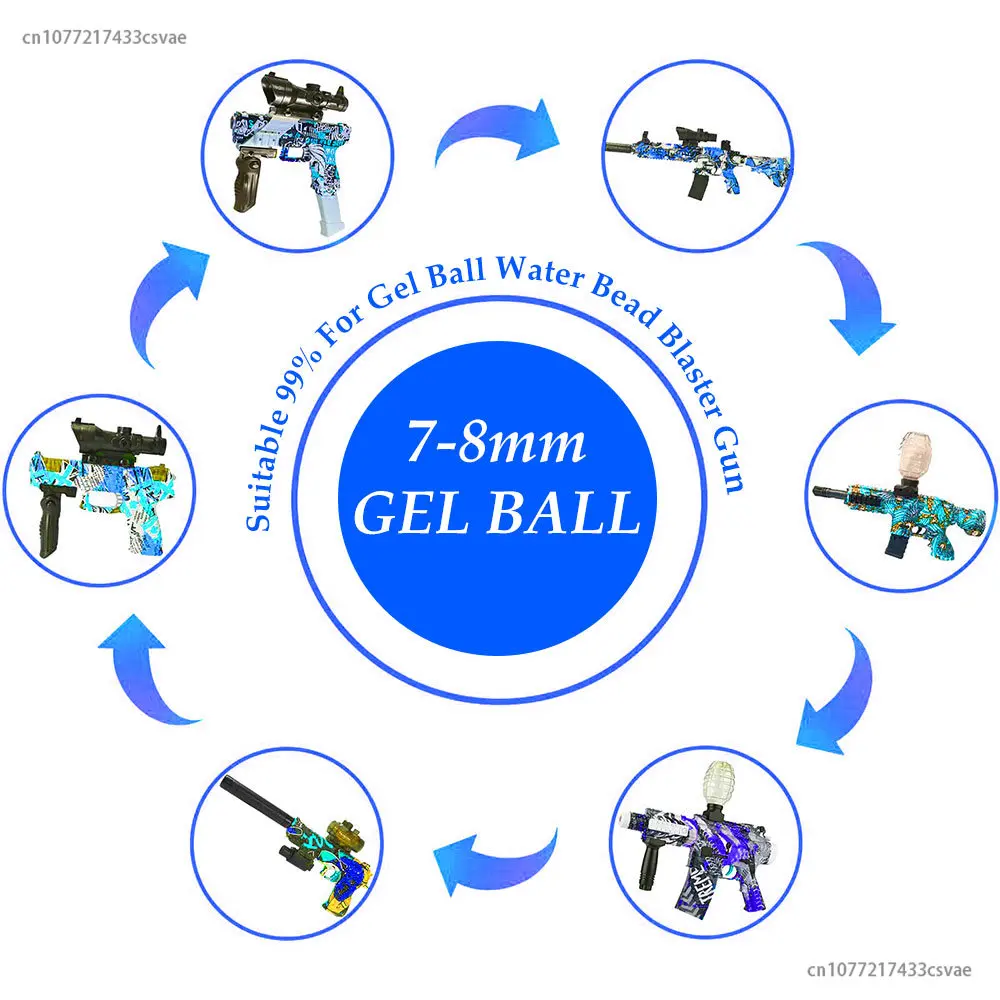 cn1077217433csvae

Suitable 99% For Gel Ball Water Bead Blaster Gun

7-8mm
GEL BALL

cn1077217433csvae