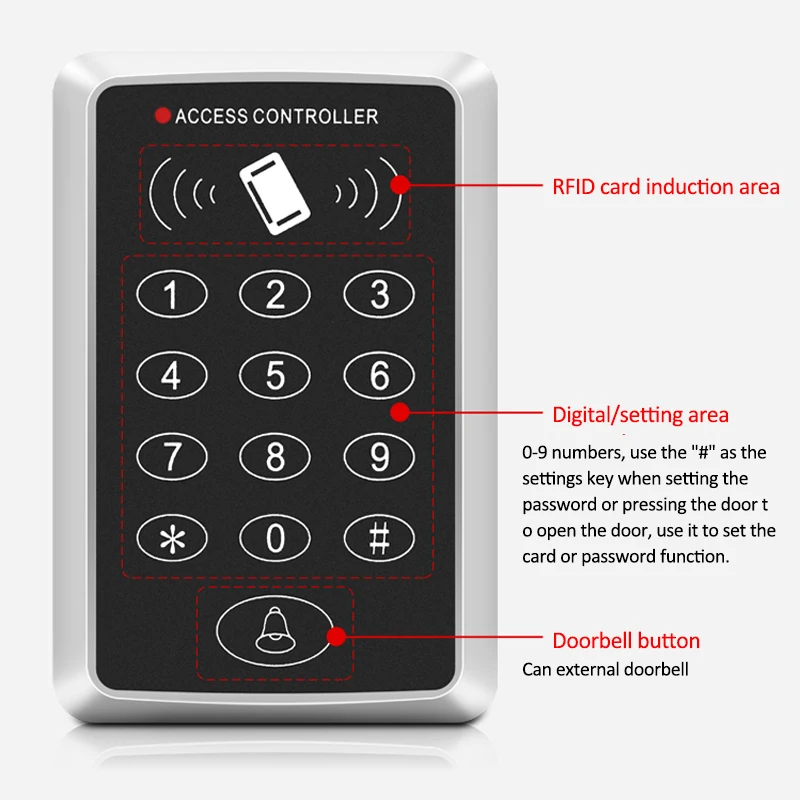 ACCESS CONTROLLER

1 2 3
4 5 6
7 8 9
* 0 #

RFID card induction area

Digital/setting area

0-9 numbers, use the "#" as the settings key when setting the password or pressing the door t o open the door, use it to set the card or password function.

Doorbell button

Can external doorbell